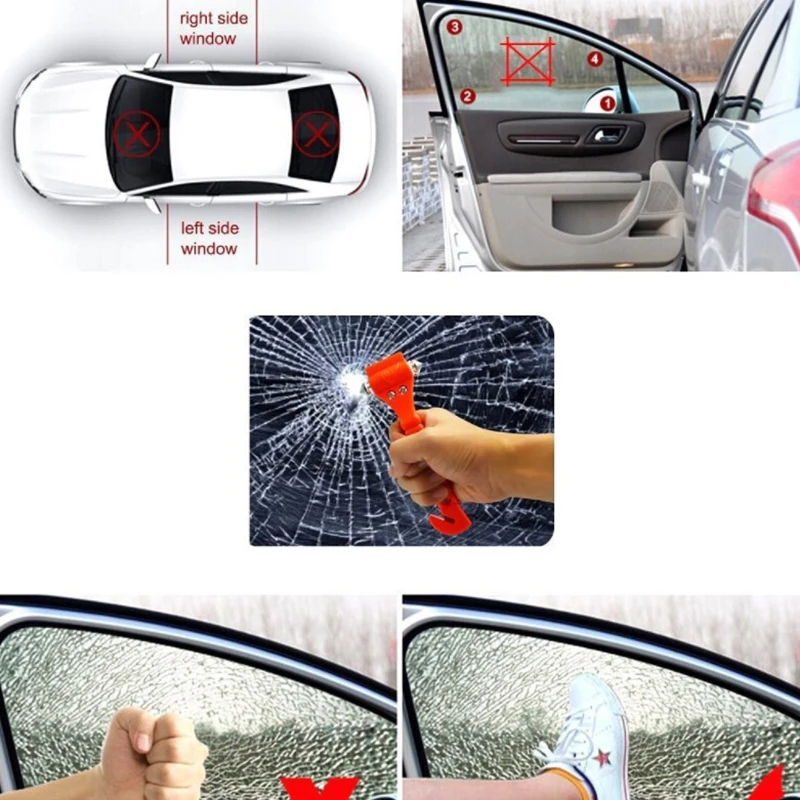 right side window

left side window

3
4
2
1