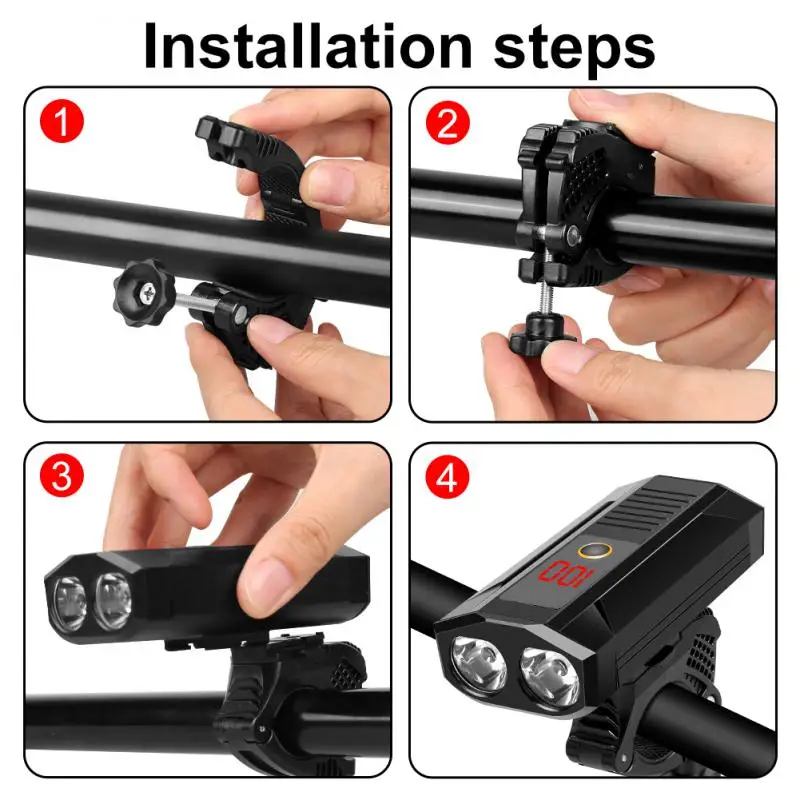 Installation steps

1

2

3

4

100