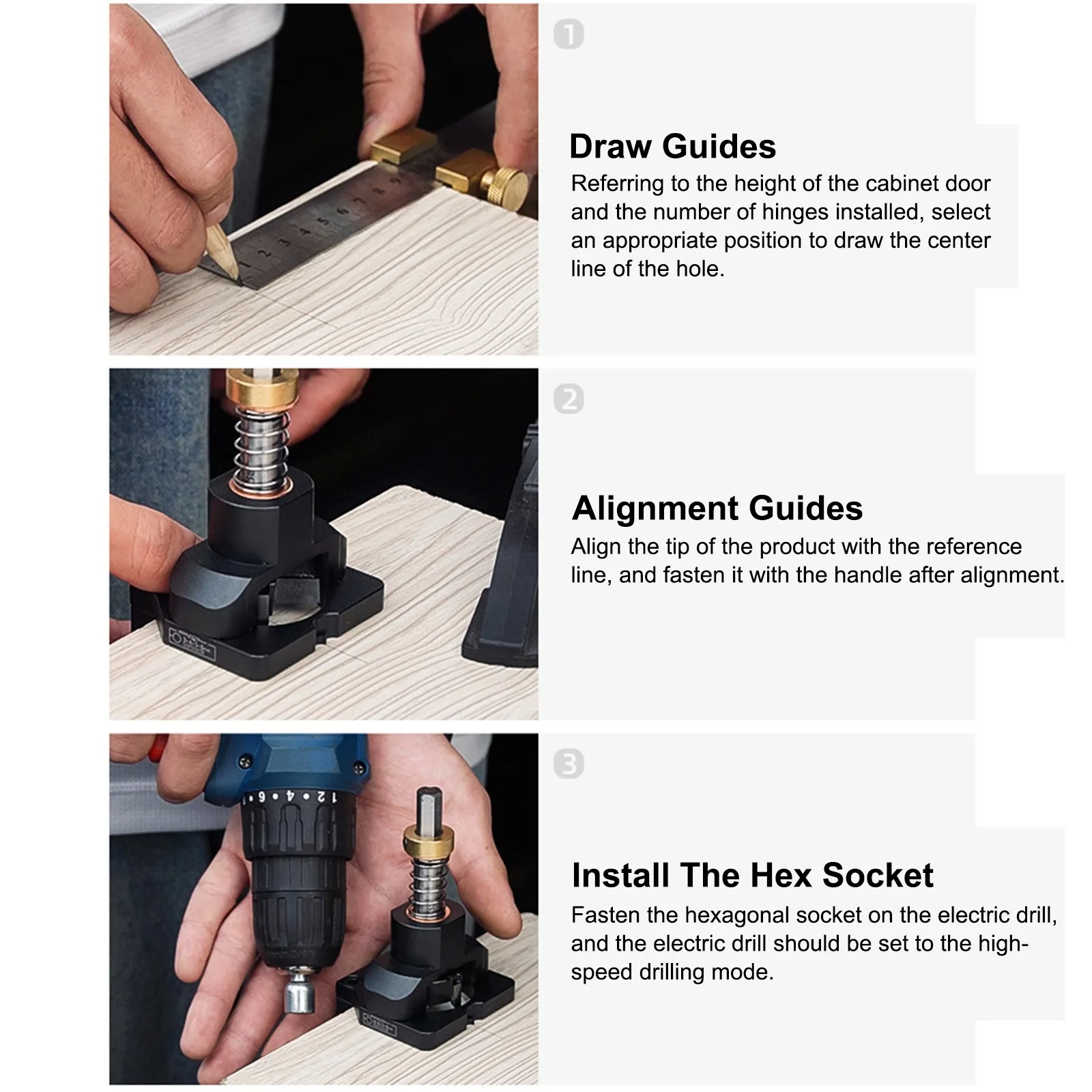 1

Draw Guides
Referring to the height of the cabinet door and the number of hinges installed, select an appropriate position to draw the center line of the hole.

2

Alignment Guides
Align the tip of the product with the reference line, and fasten it with the handle after alignment.

3

Install The Hex Socket
Fasten the hexagonal socket on the electric drill, and the electric drill should be set to the high-speed drilling mode.