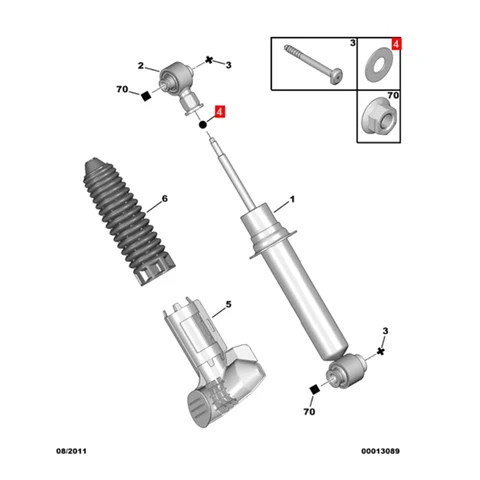 3
4
70
2
3
70
4
6
1
5
3
70
08/2011
00013089