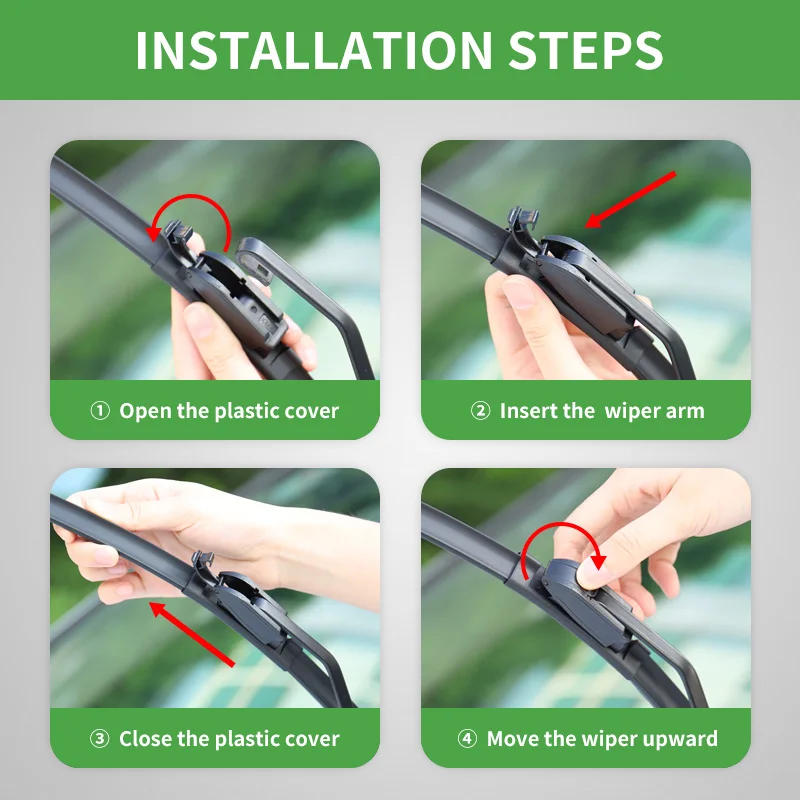 INSTALLATION STEPS

① Open the plastic cover

② Insert the wiper arm

③ Close the plastic cover

④ Move the wiper upward