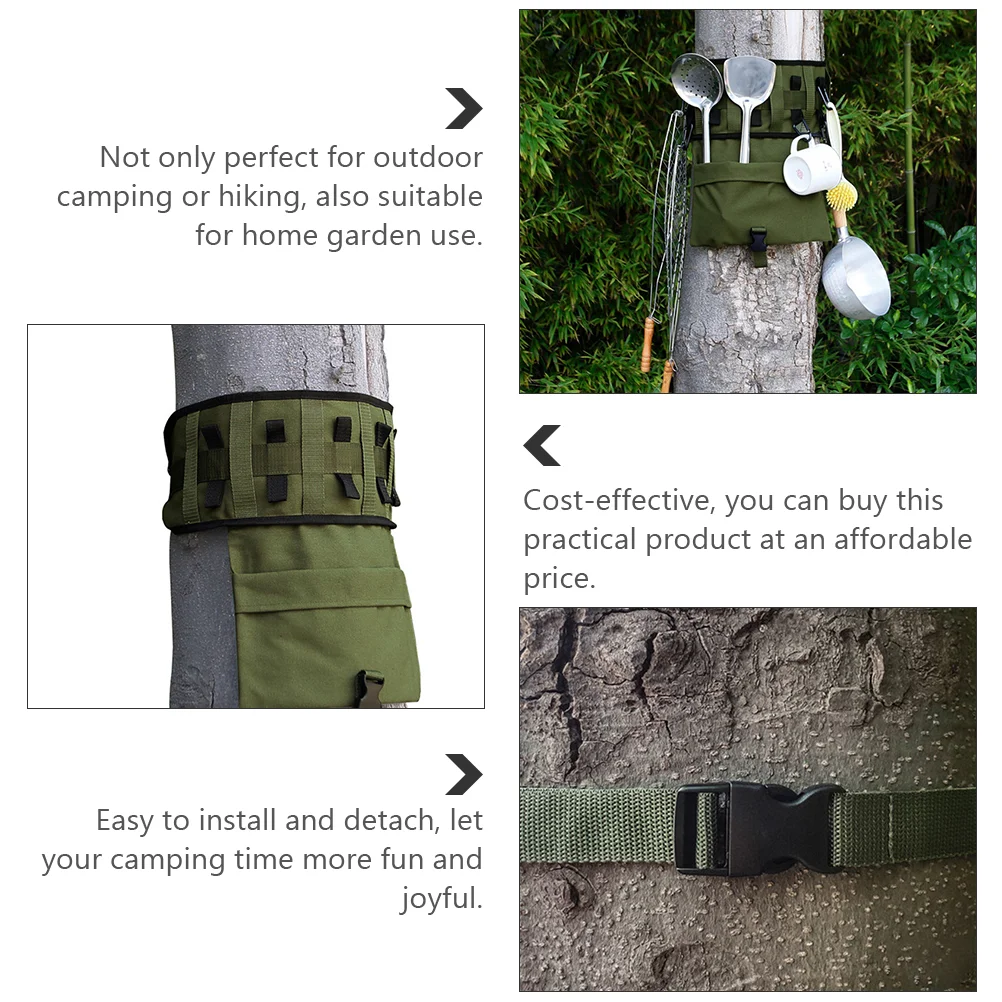 Not only perfect for outdoor camping or hiking, also suitable for home garden use.

Cost-effective, you can buy this practical product at an affordable price.

Easy to install and detach, let your camping time more fun and joyful.