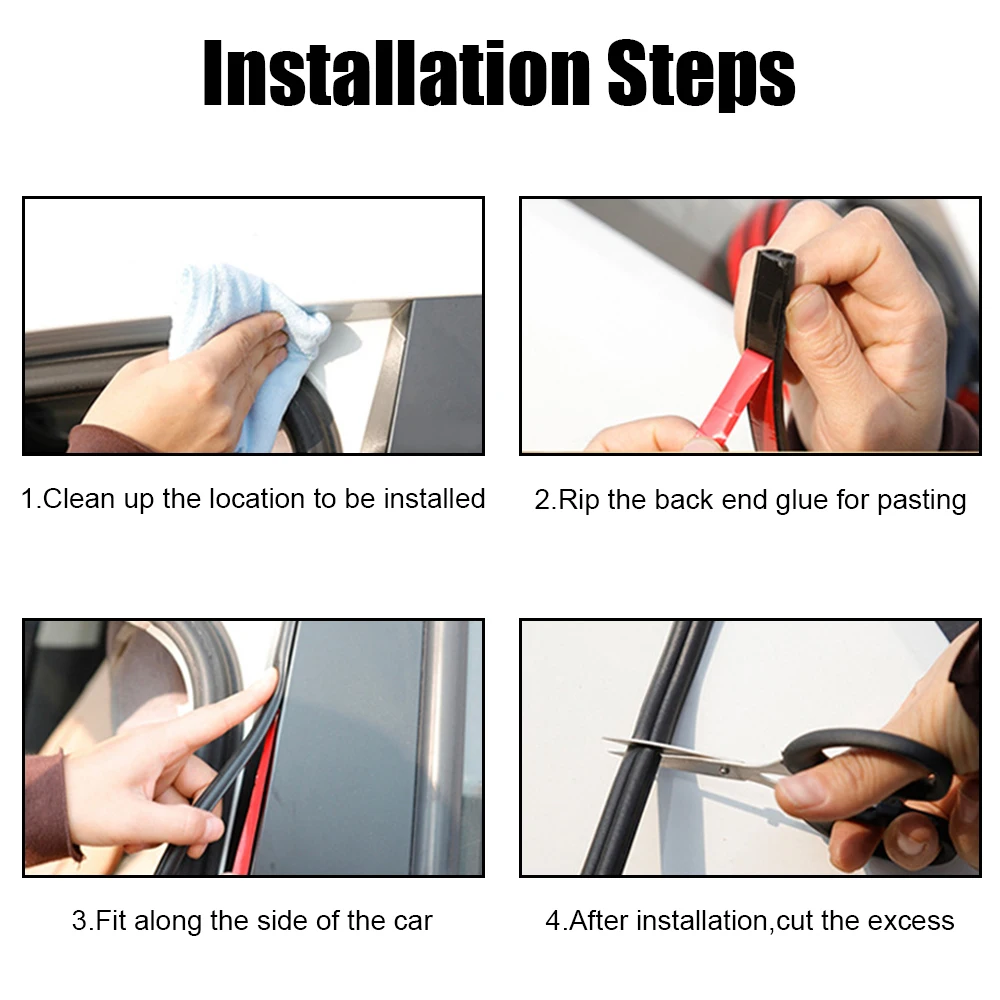 Installation Steps

1.Clean up the location to be installed

2.Rip the back end glue for pasting

3.Fit along the side of the car

4.After installation,cut the excess