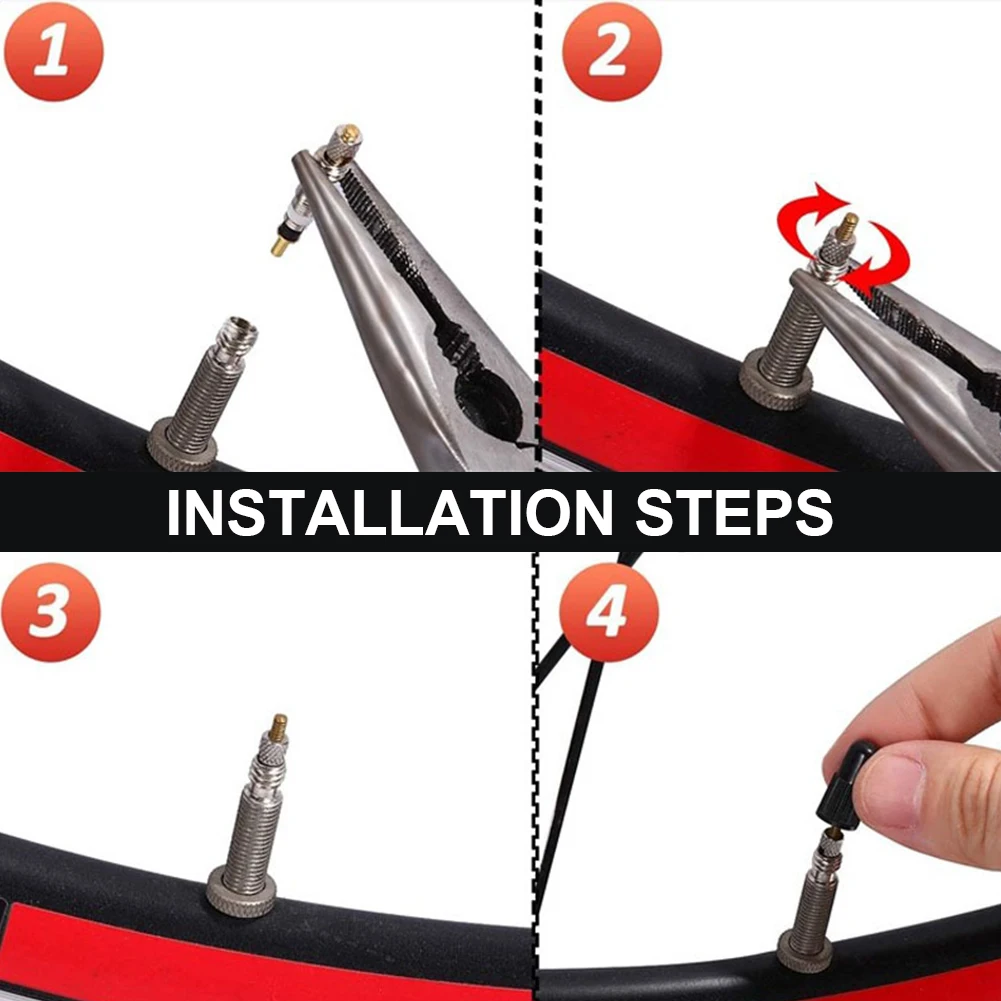 1

2

INSTALLATION STEPS

3

4