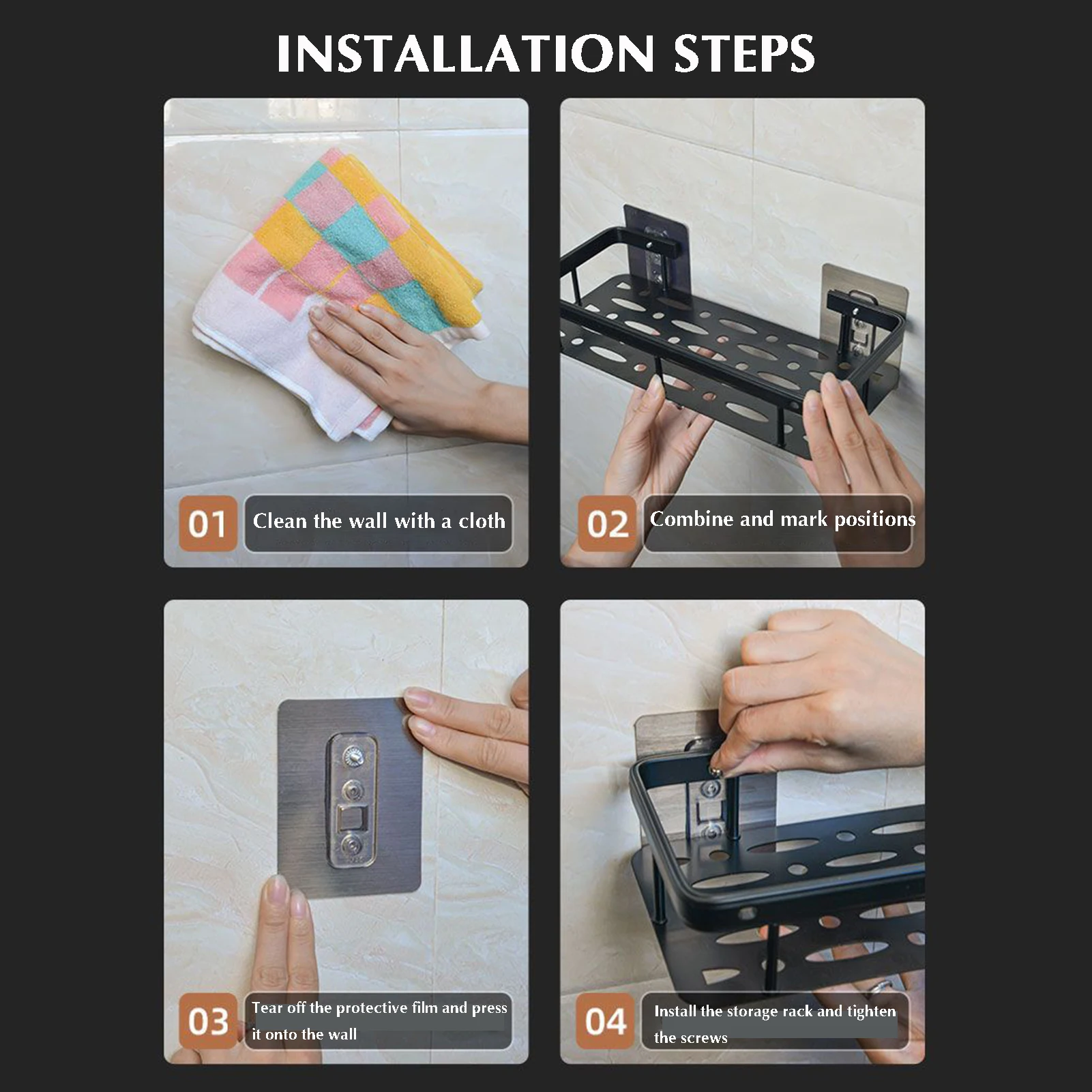 INSTALLATION STEPS

01 Clean the wall with a cloth

02 Combine and mark positions

03 Tear off the protective film and press it onto the wall

04 Install the storage rack and tighten the screws