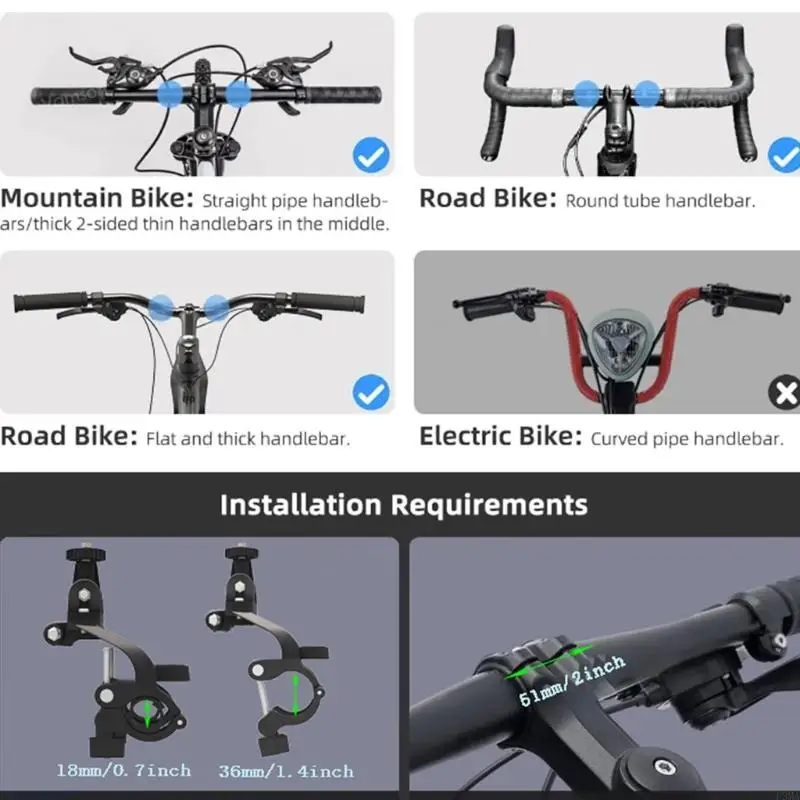 Mountain Bike: Straight pipe handlebars/thick 2-sided thin handlebars in the middle.

Road Bike: Round tube handlebar.

Road Bike: Flat and thick handlebar.

Electric Bike: Curved pipe handlebar.

Installation Requirements

18mm/0.7inch

36mm/1.4inch

51mm/2inch