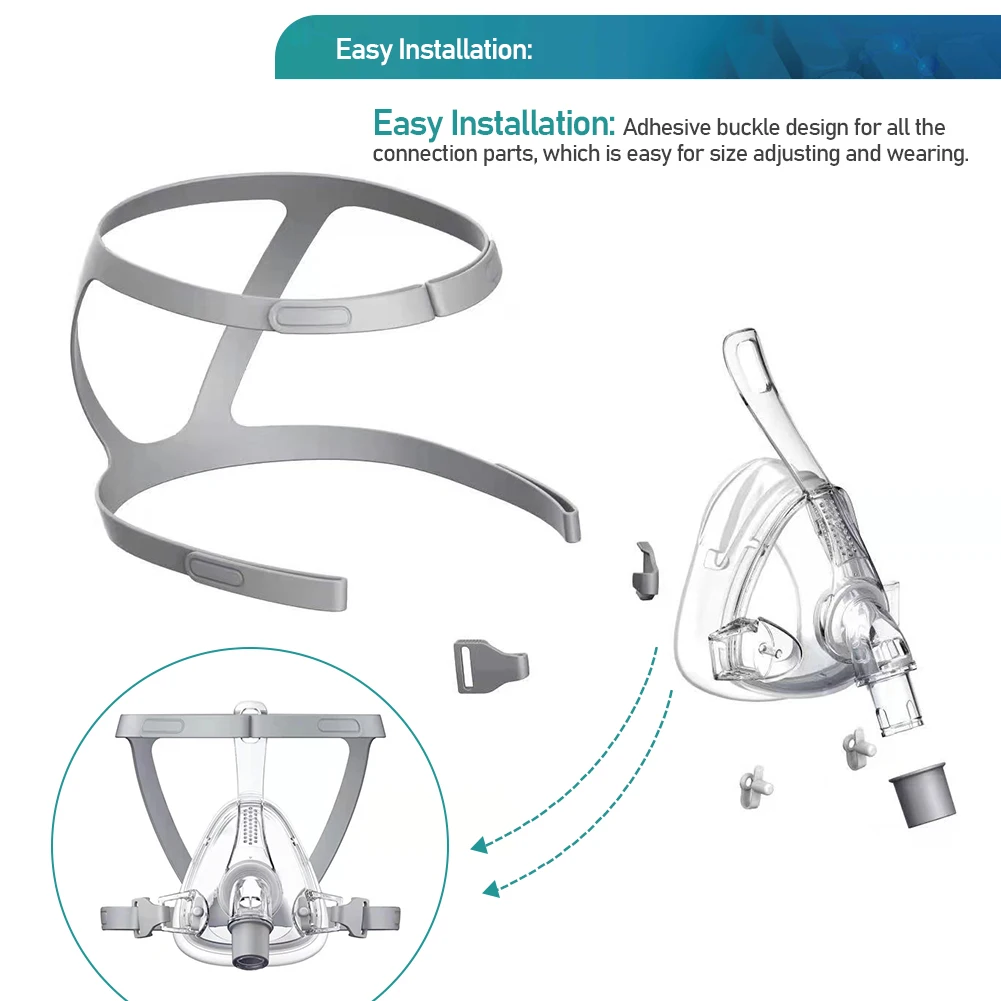 Easy Installation:

Easy Installation: Adhesive buckle design for all the connection parts, which is easy for size adjusting and wearing.