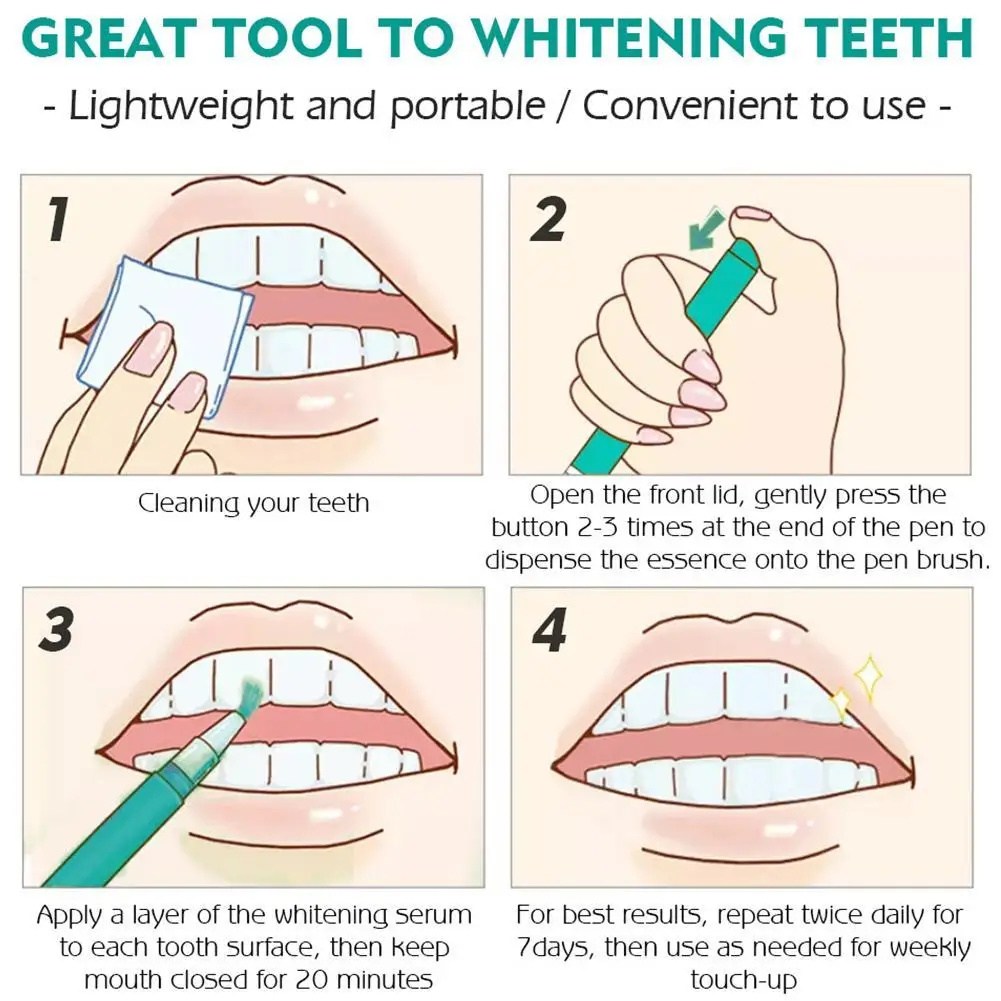 GREAT TOOL TO WHITENING TEETH

- Lightweight and portable / Convenient to use -

1

Cleaning your teeth

2

Open the front lid, gently press the button 2-3 times at the end of the pen to dispense the essence onto the pen brush.

3

Apply a layer of the whitening serum to each tooth surface, then keep mouth closed for 20 minutes

4

For best results, repeat twice daily for 7days, then use as needed for weekly touch-up