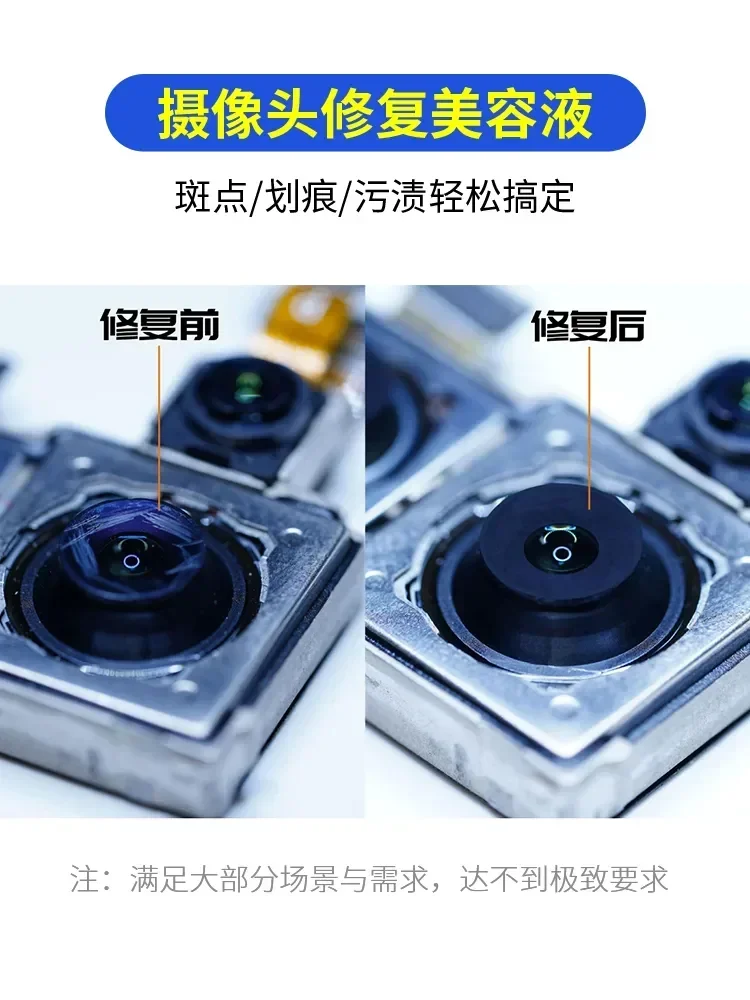 摄像头修复美容液

斑点/划痕/污渍轻松搞定

修复前

修复后

注：满足大部分场景与需求，达不到极致要求