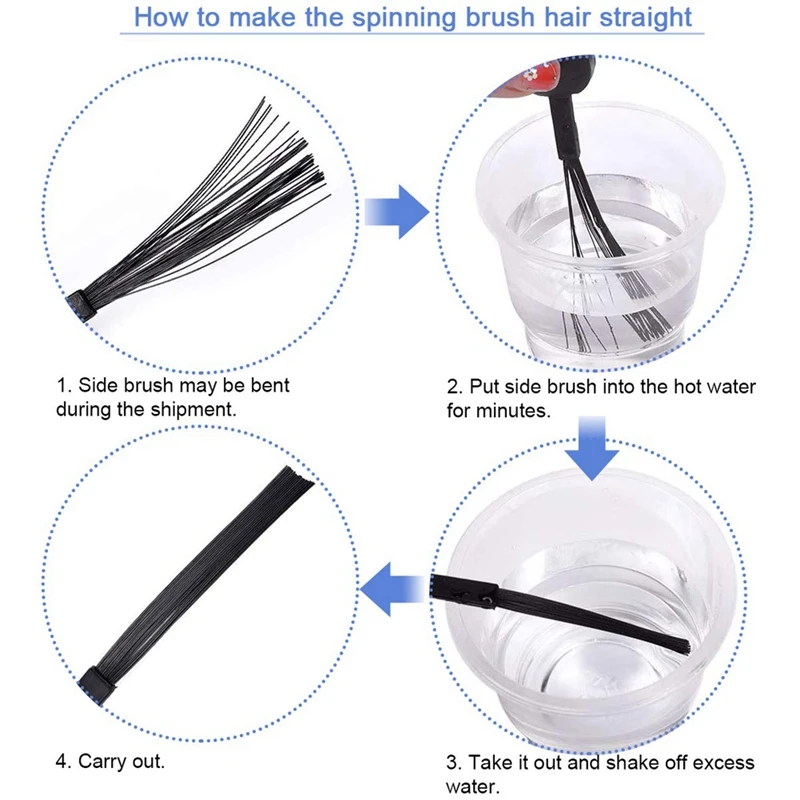 How to make the spinning brush hair straight

1. Side brush may be bent during the shipment.

2. Put side brush into the hot water for minutes.

4. Carry out.

3. Take it out and shake off excess water.