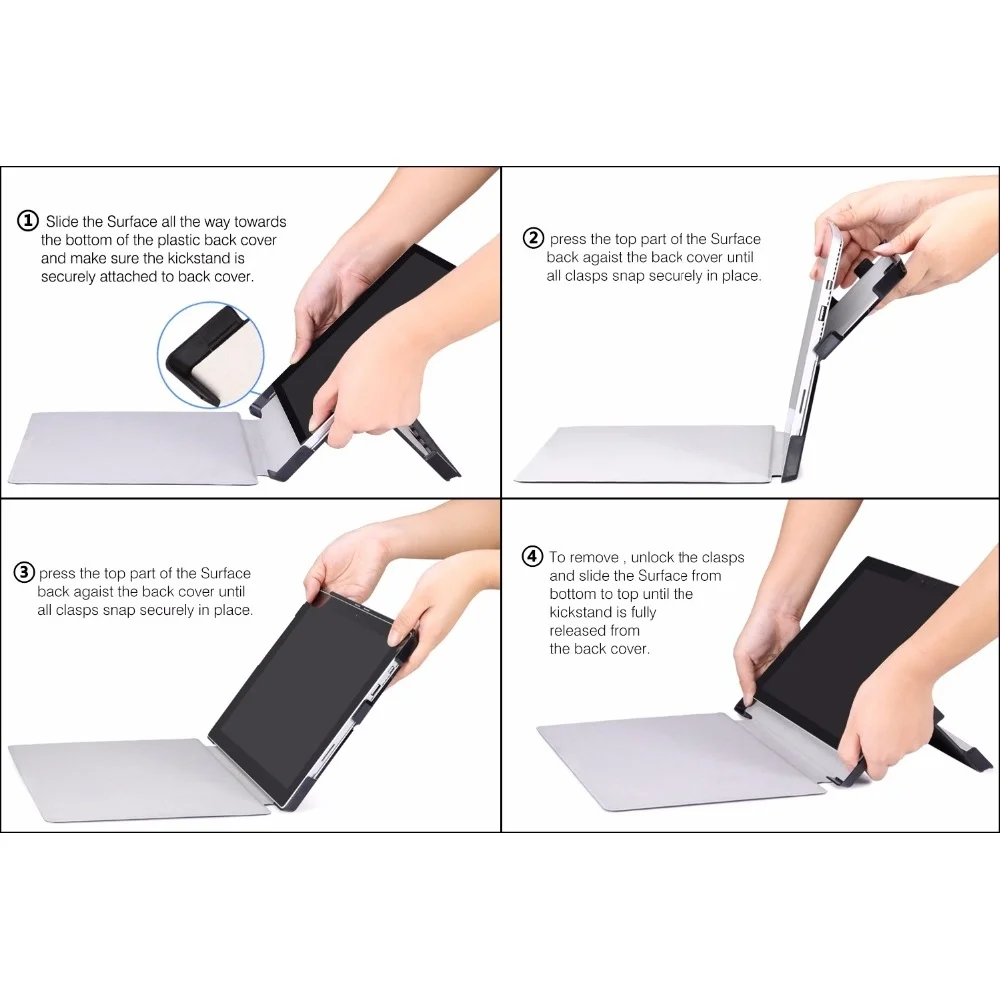 ① Slide the Surface all the way towards the bottom of the plastic back cover and make sure the kickstand is securely attached to back cover.

② press the top part of the Surface back agaist the back cover until all clasps snap securely in place.

③ press the top part of the Surface back agaist the back cover until all clasps snap securely in place.

④ To remove , unlock the clasps and slide the Surface from bottom to top until the kickstand is fully released from the back cover.