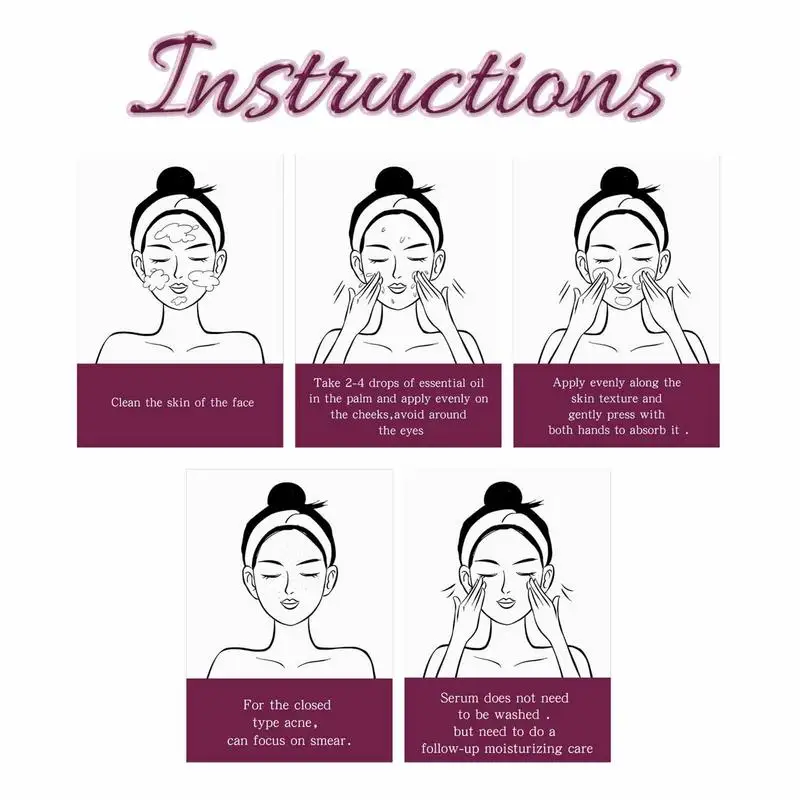 Instructions

Clean the skin of the face

Take 2-4 drops of essential oil in the palm and apply evenly on the cheeks,avoid around the eyes

Apply evenly along the skin texture and gently press with both hands to absorb it .

For the closed type acne, can focus on smear.

Serum does not need to be washed . but need to do a follow-up moisturizing care