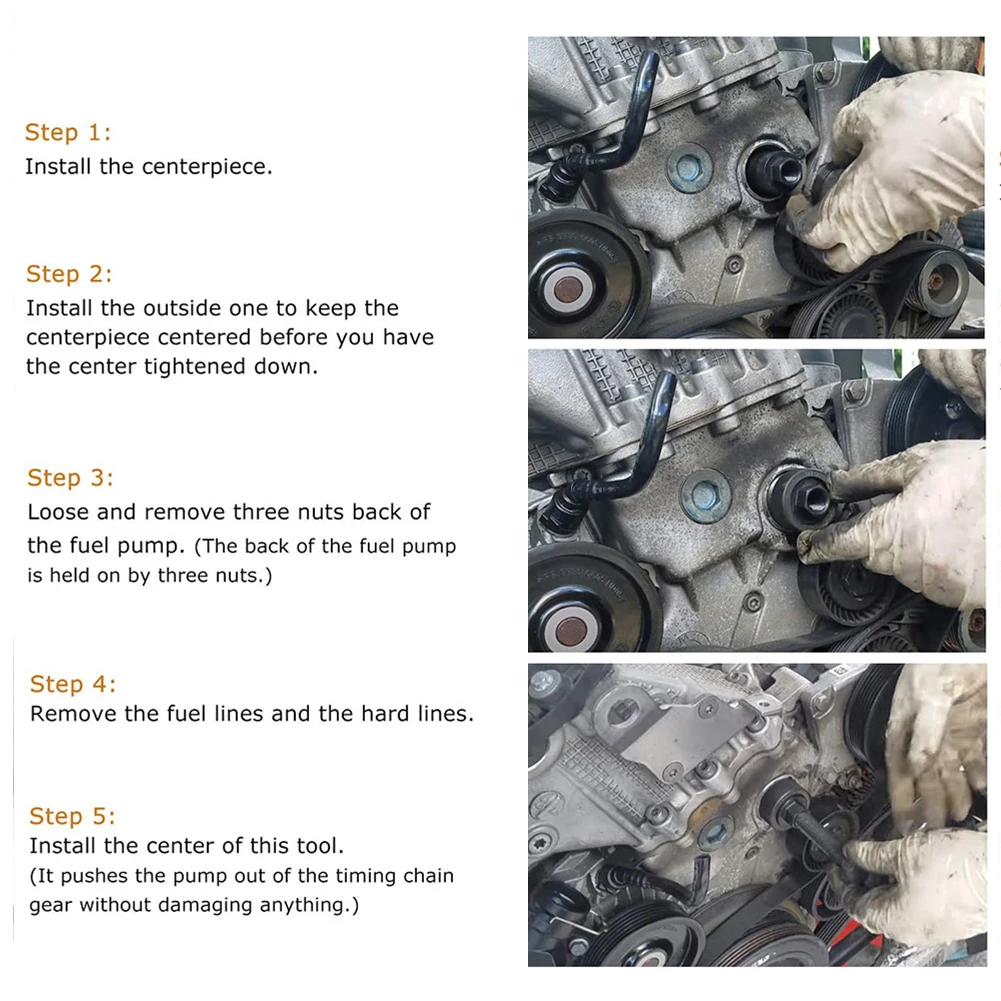 Step 1:
Install the centerpiece.

Step 2:
Install the outside one to keep the centerpiece centered before you have the center tightened down.

Step 3:
Loose and remove three nuts back of the fuel pump. (The back of the fuel pump is held on by three nuts.)

Step 4:
Remove the fuel lines and the hard lines.

Step 5:
Install the center of this tool.
(It pushes the pump out of the timing chain gear without damaging anything.)