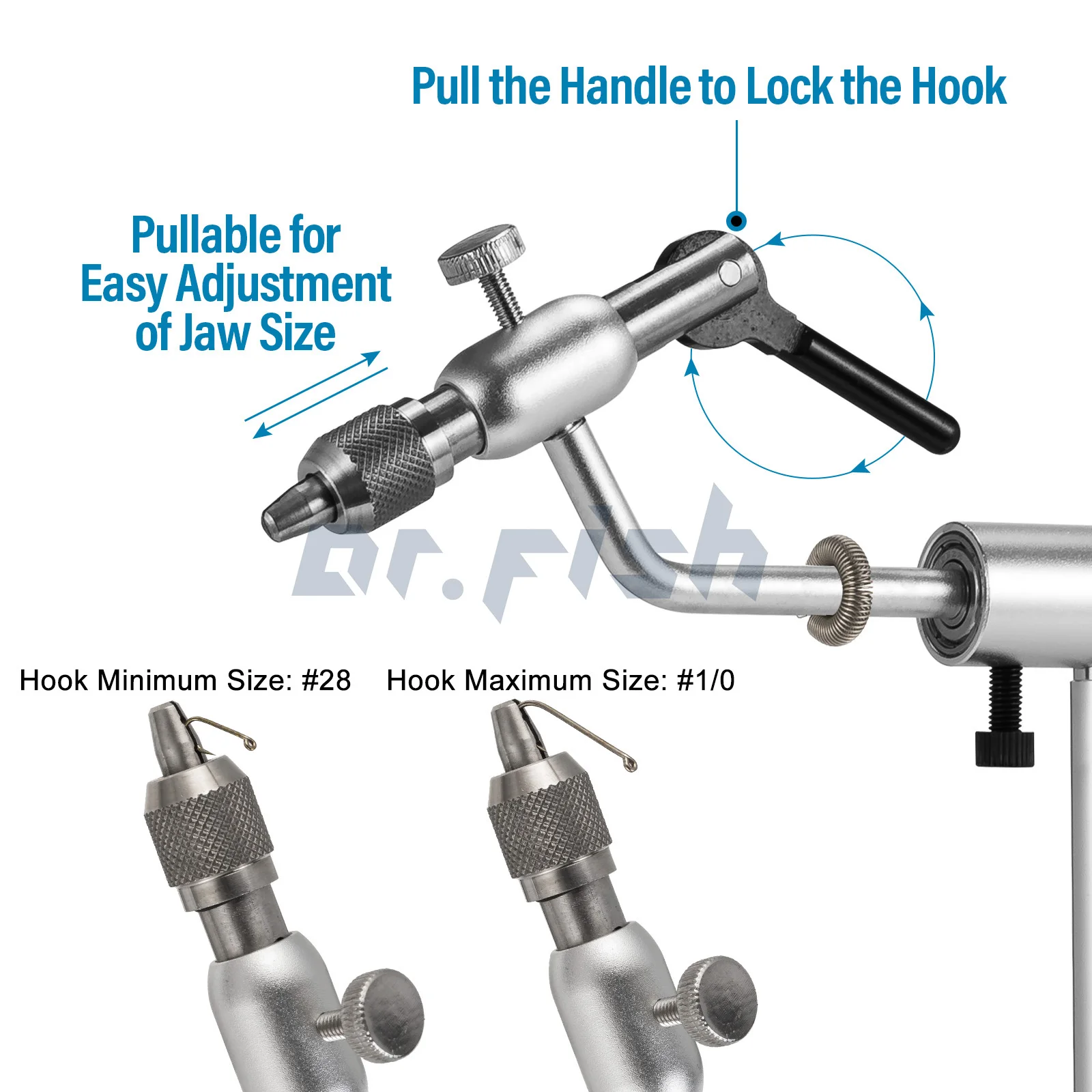 Pull the Handle to Lock the Hook

Pullable for Easy Adjustment of Jaw Size

Dr.Fish

Hook Minimum Size: #28

Hook Maximum Size: #1/0