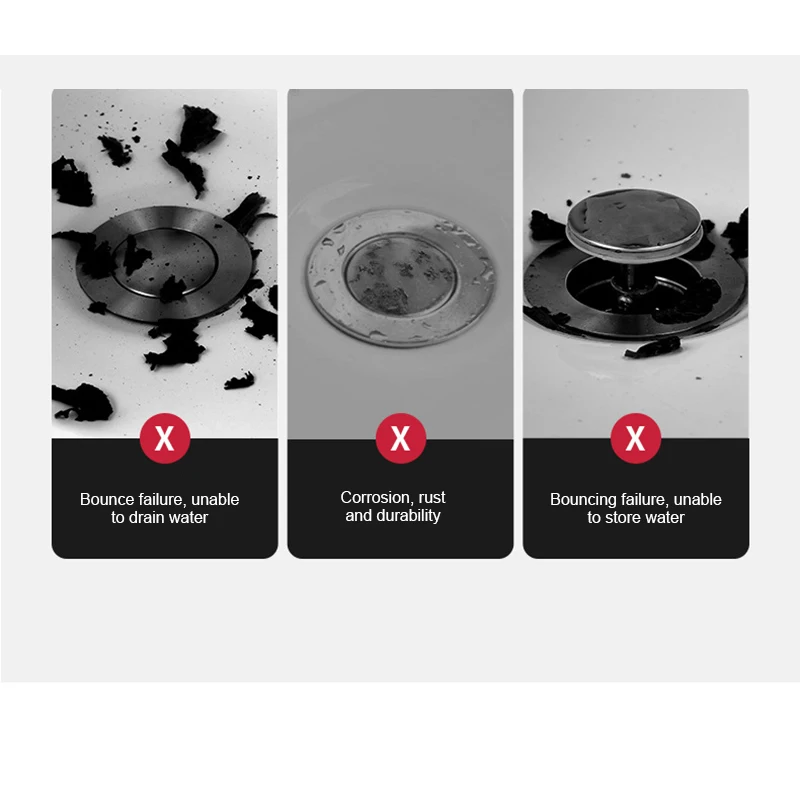 X

Bounce failure, unable to drain water

X

Corrosion, rust and durability

X

Bouncing failure, unable to store water