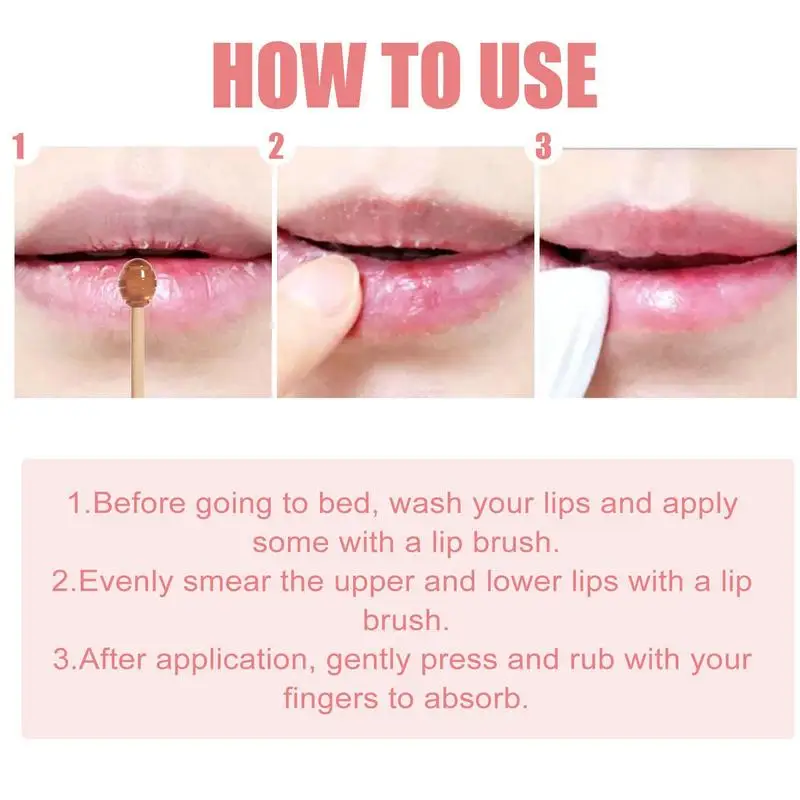 HOW TO USE

1

2

3

1.Before going to bed, wash your lips and apply some with a lip brush.
2.Evenly smear the upper and lower lips with a lip brush.
3.After application, gently press and rub with your fingers to absorb.