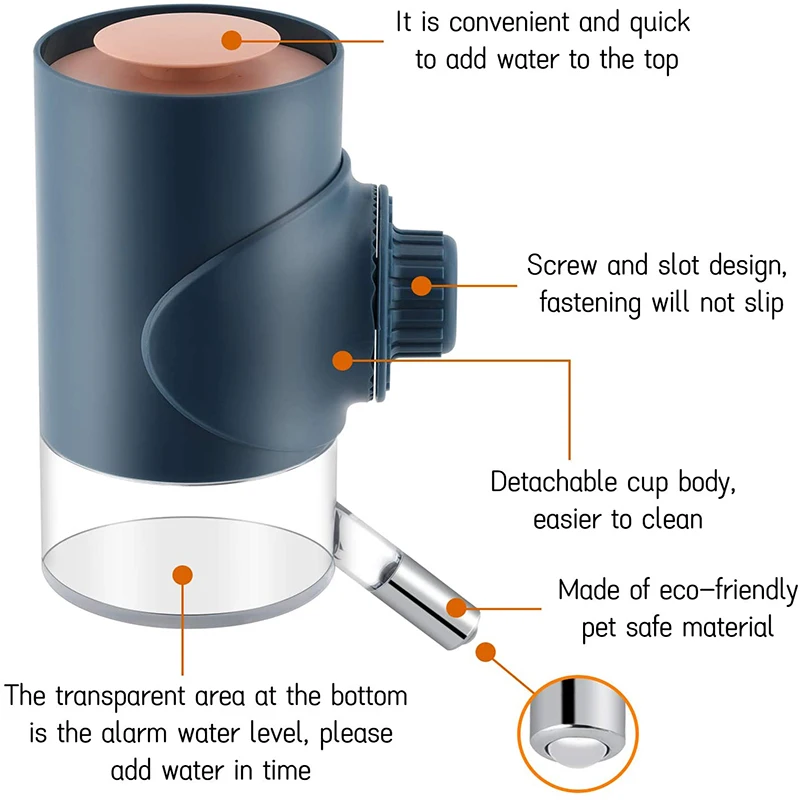 It is convenient and quick to add water to the top

Screw and slot design, fastening will not slip

Detachable cup body, easier to clean

Made of eco-friendly pet safe material

The transparent area at the bottom is the alarm water level, please add water in time