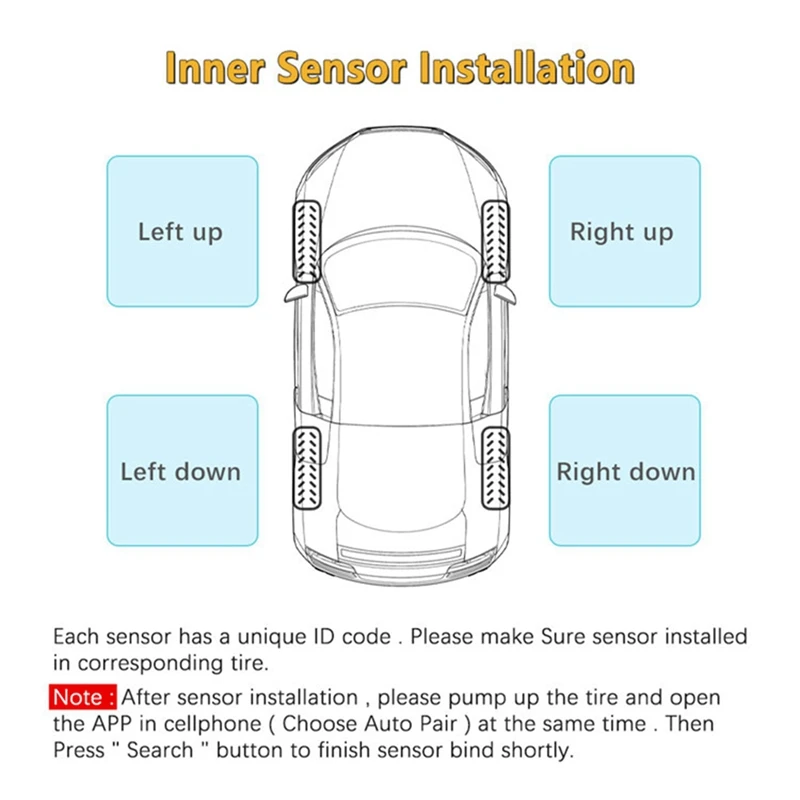 Inner Sensor Installation

Left up

Right up

Left down

Right down

Each sensor has a unique ID code . Please make Sure sensor installed in corresponding tire.

Note : After sensor installation , please pump up the tire and open the APP in cellphone ( Choose Auto Pair ) at the same time . Then Press " Search " button to finish sensor bind shortly.