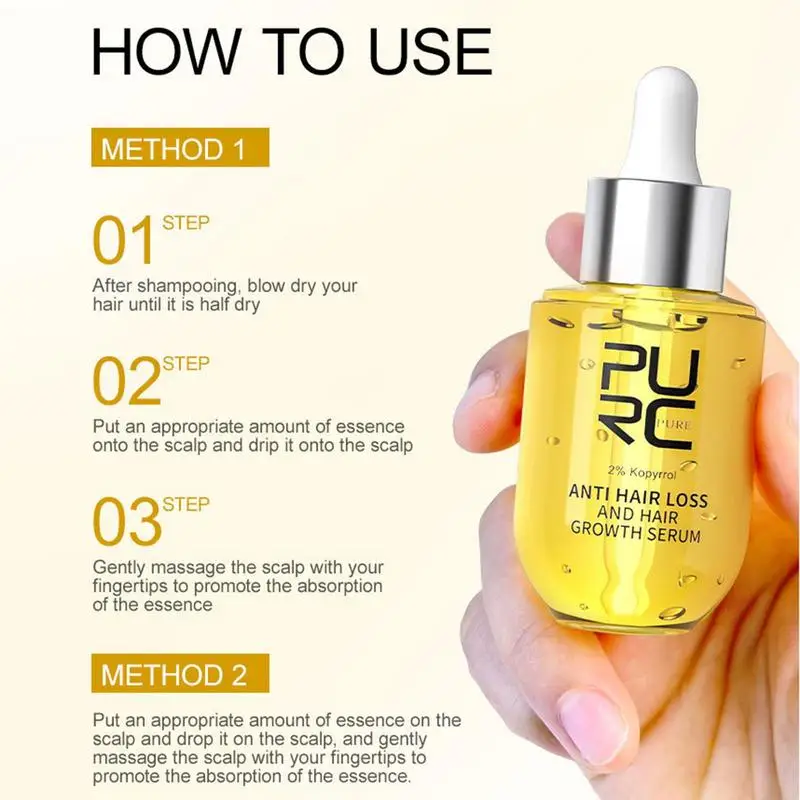 HOW TO USE

METHOD 1

01 STEP

After shampooing, blow dry your hair until it is half dry

02 STEP

Put an appropriate amount of essence onto the scalp and drip it onto the scalp

03 STEP

Gently massage the scalp with your fingertips to promote the absorption of the essence

METHOD 2

Put an appropriate amount of essence on the scalp and drop it on the scalp, and gently massage the scalp with your fingertips to promote the absorption of the essence.

PURC PURE

2% Kopyrrol

ANTI HAIR LOSS AND HAIR GROWTH SERUM