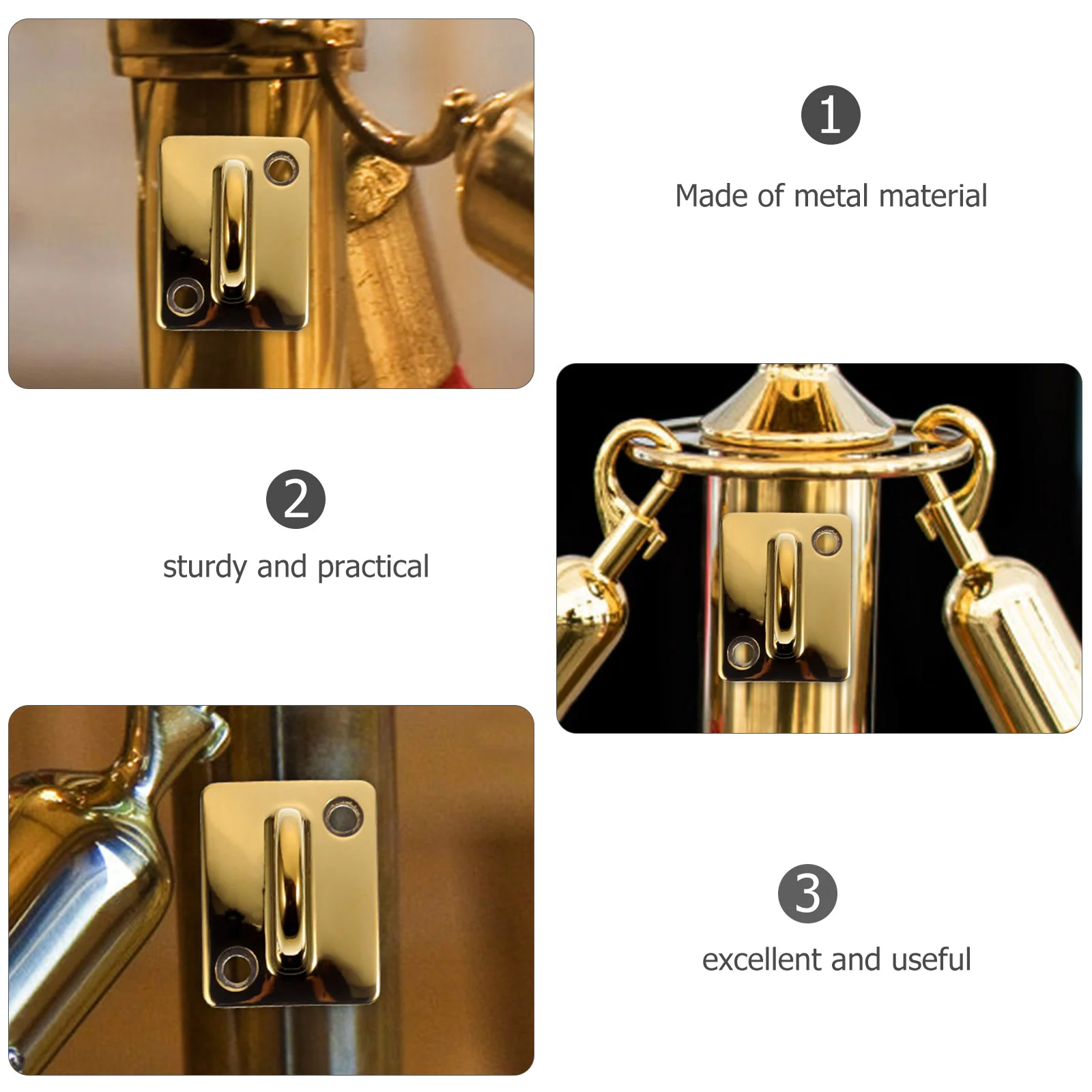 1

Made of metal material

2

sturdy and practical

3

excellent and useful