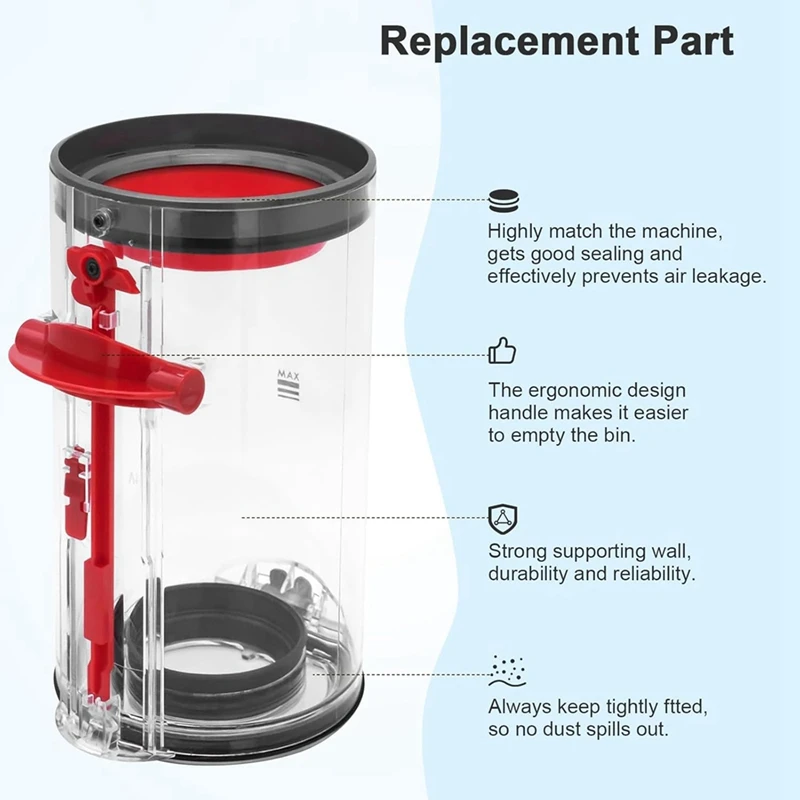 Replacement Part

MAX

Highly match the machine, gets good sealing and effectively prevents air leakage.

The ergonomic design handle makes it easier to empty the bin.

Strong supporting wall, durability and reliability.

Always keep tightly ftted, so no dust spills out.