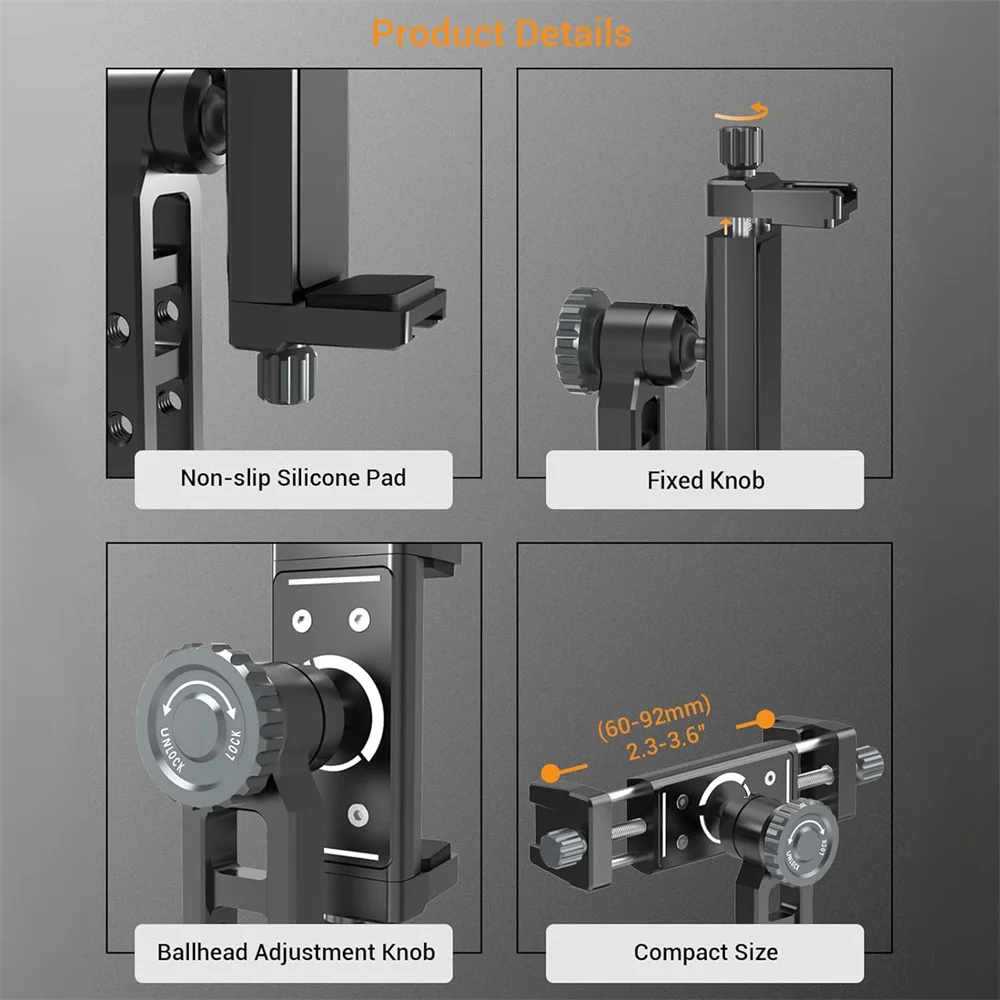 Product Details

Non-slip Silicone Pad

Fixed Knob

UNLOCK LOCK

Ballhead Adjustment Knob

(60-92mm)
2.3-3.6"

UNLOCK LOCK

Compact Size