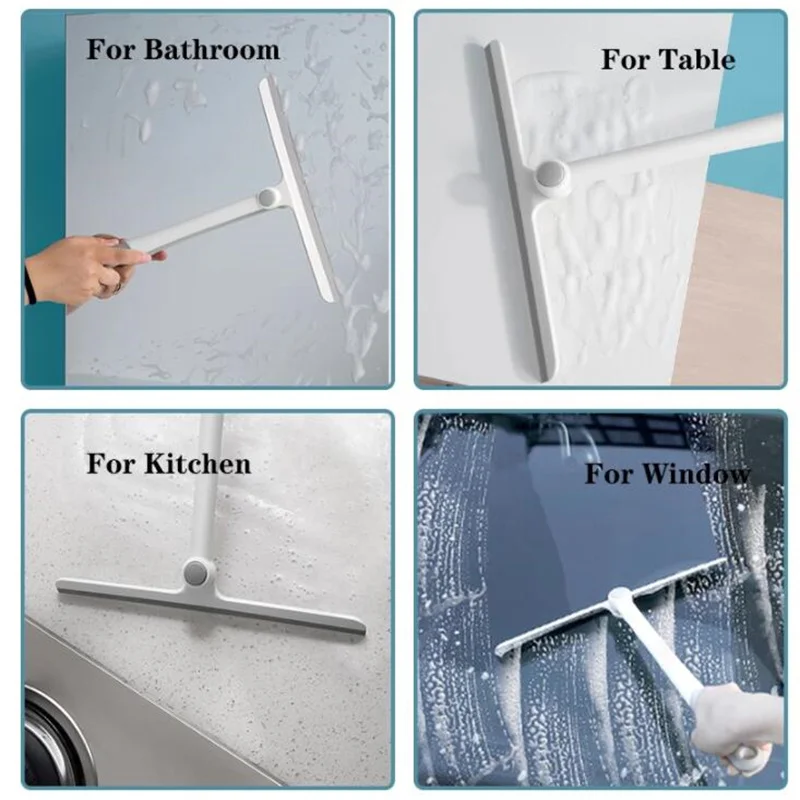 For Bathroom

For Table

For Kitchen

For Window