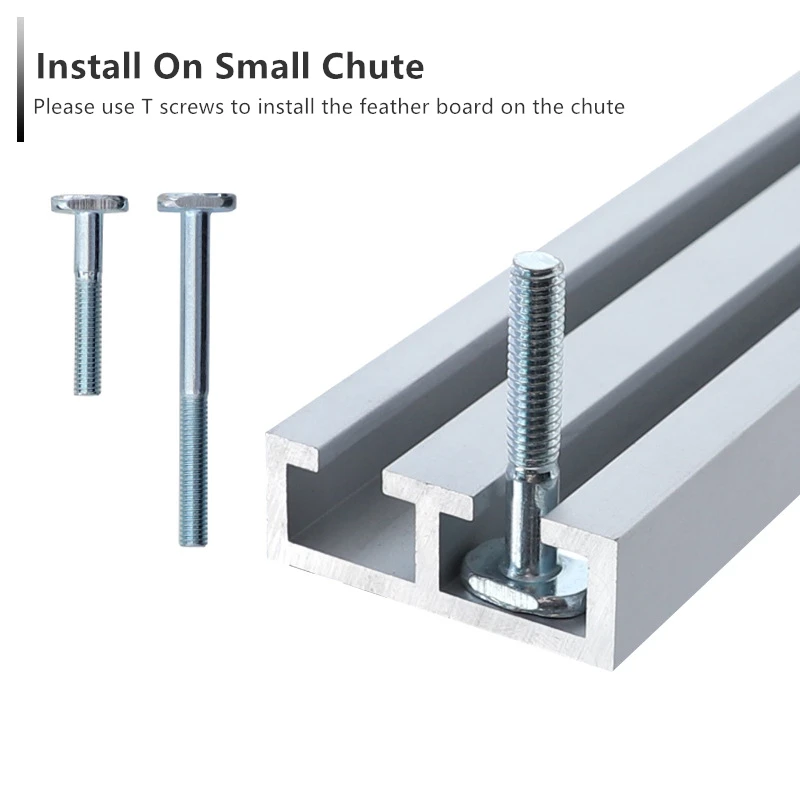 Install On Small Chute
Please use T screws to install the feather board on the chute