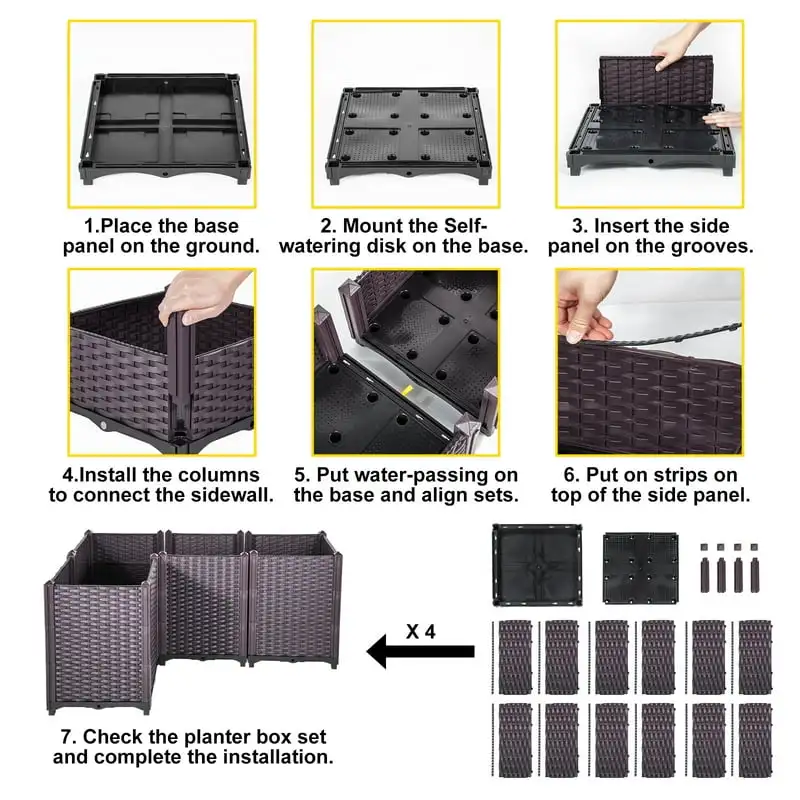 1.Place the base panel on the ground.

2. Mount the Self-watering disk on the base.

3. Insert the side panel on the grooves.

4.Install the columns to connect the sidewall.

5. Put water-passing on the base and align sets.

6. Put on strips on top of the side panel.

X 4

7. Check the planter box set and complete the installation.