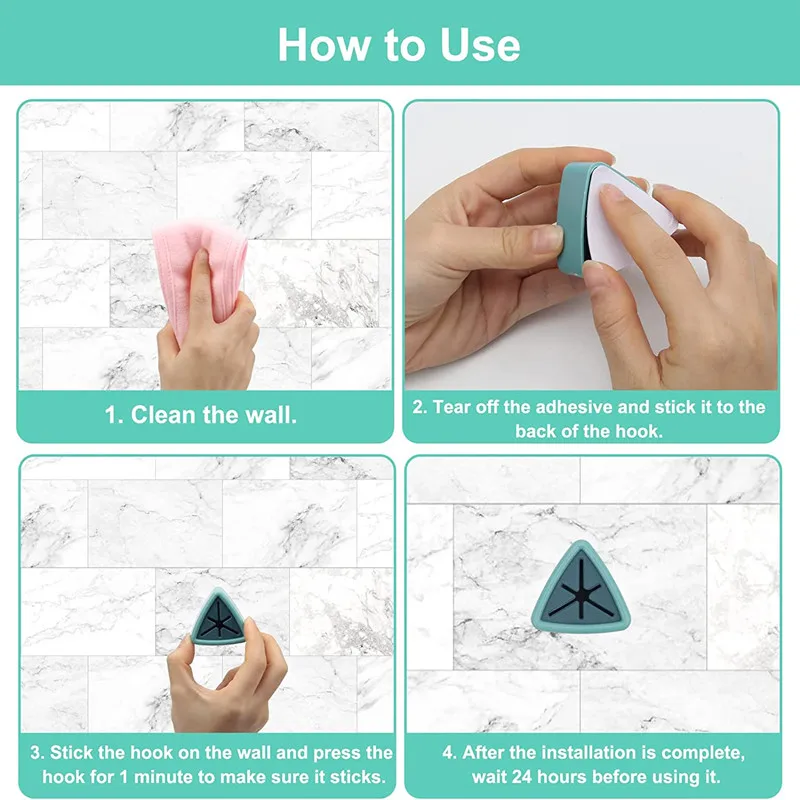 How to Use

1. Clean the wall.

2. Tear off the adhesive and stick it to the back of the hook.

3. Stick the hook on the wall and press the hook for 1 minute to make sure it sticks.

4. After the installation is complete, wait 24 hours before using it.