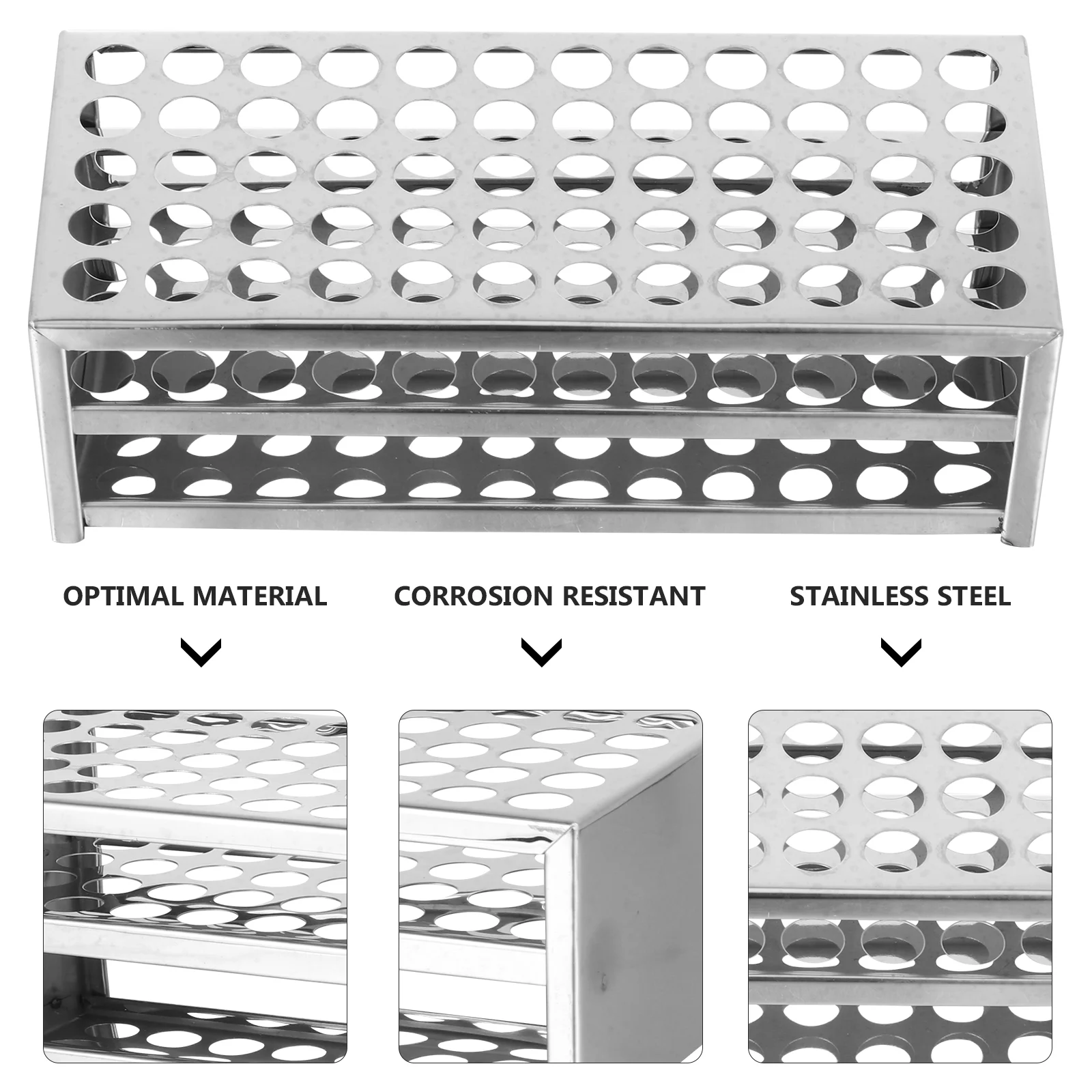 OPTIMAL MATERIAL

CORROSION RESISTANT

STAINLESS STEEL