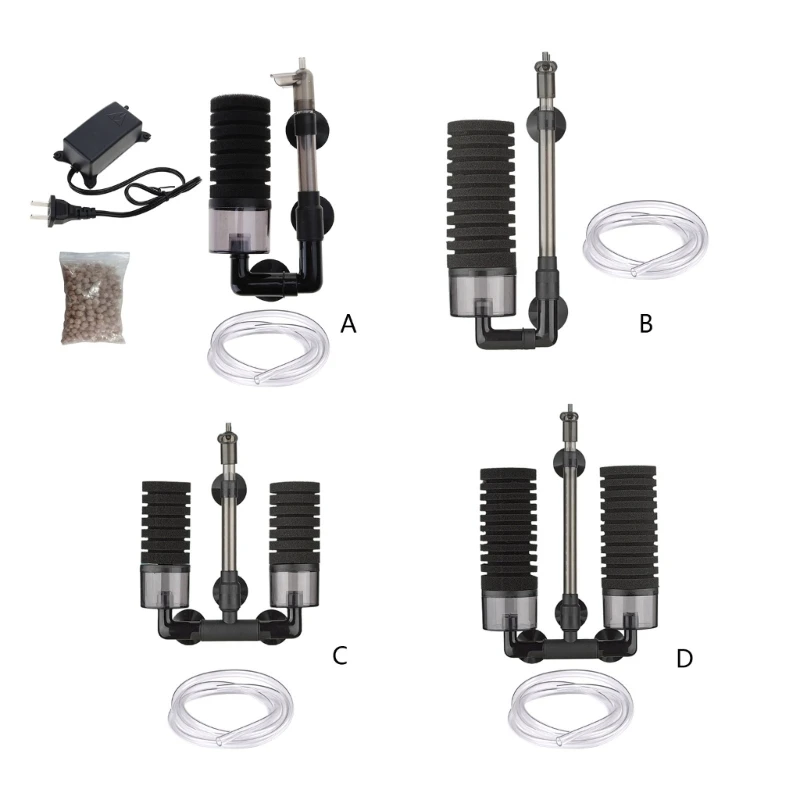 A

B

C

D