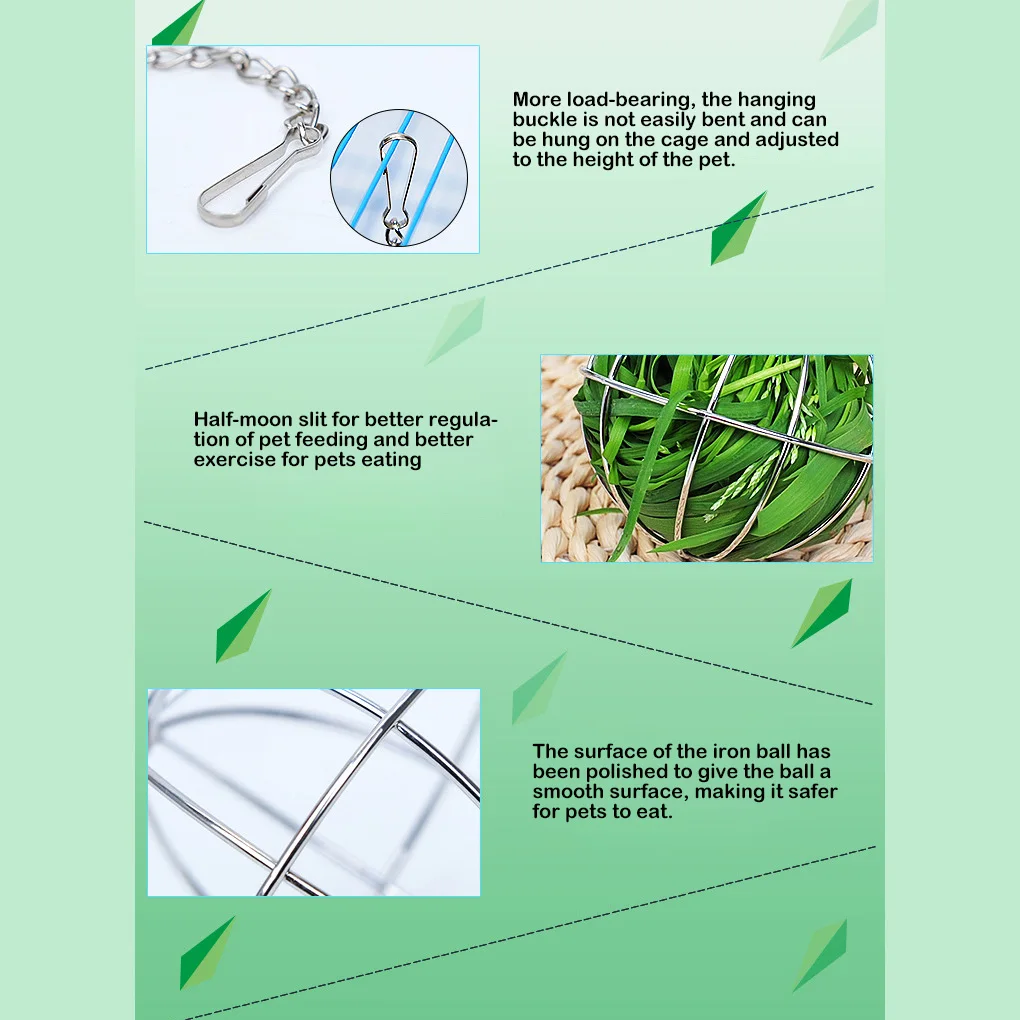 More load-bearing, the hanging buckle is not easily bent and can be hung on the cage and adjusted to the height of the pet.

Half-moon slit for better regulation of pet feeding and better exercise for pets eating

The surface of the iron ball has been polished to give the ball a smooth surface, making it safer for pets to eat.