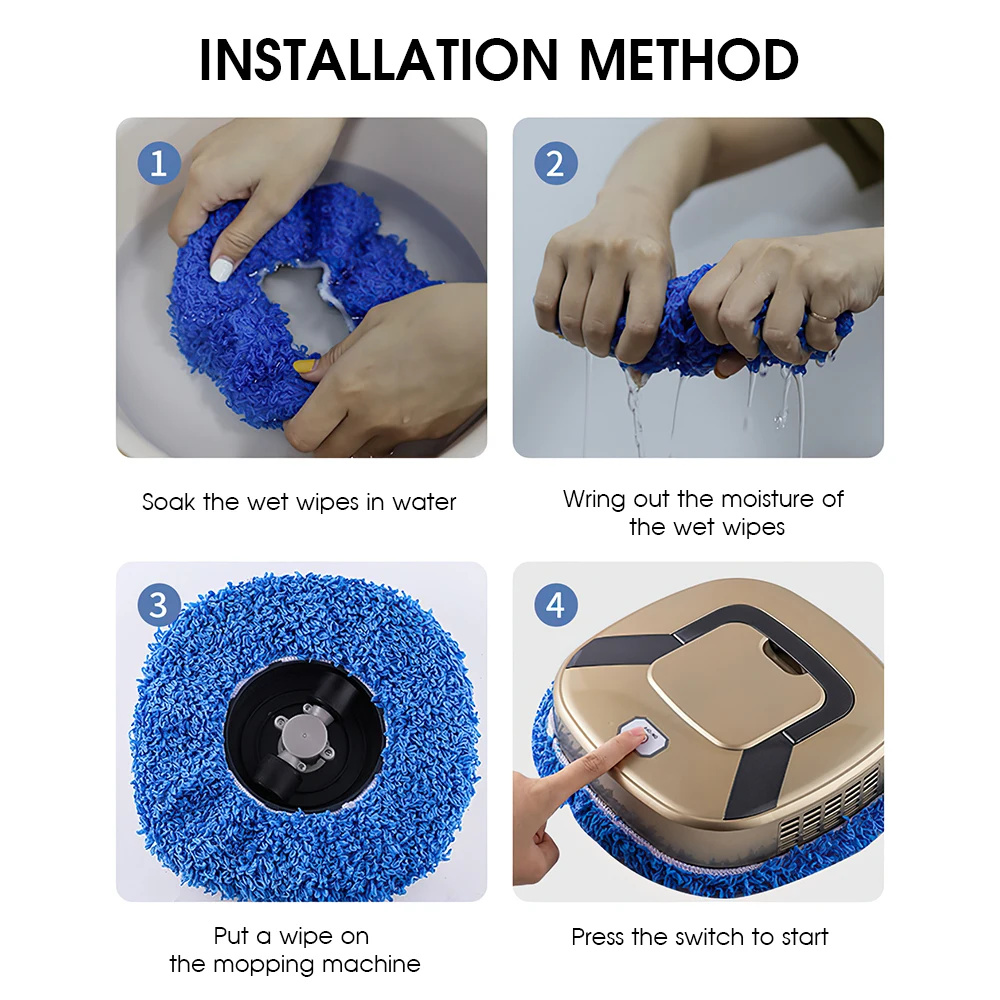 INSTALLATION METHOD

1

Soak the wet wipes in water

2

Wring out the moisture of the wet wipes

3

Put a wipe on the mopping machine

4

Press the switch to start