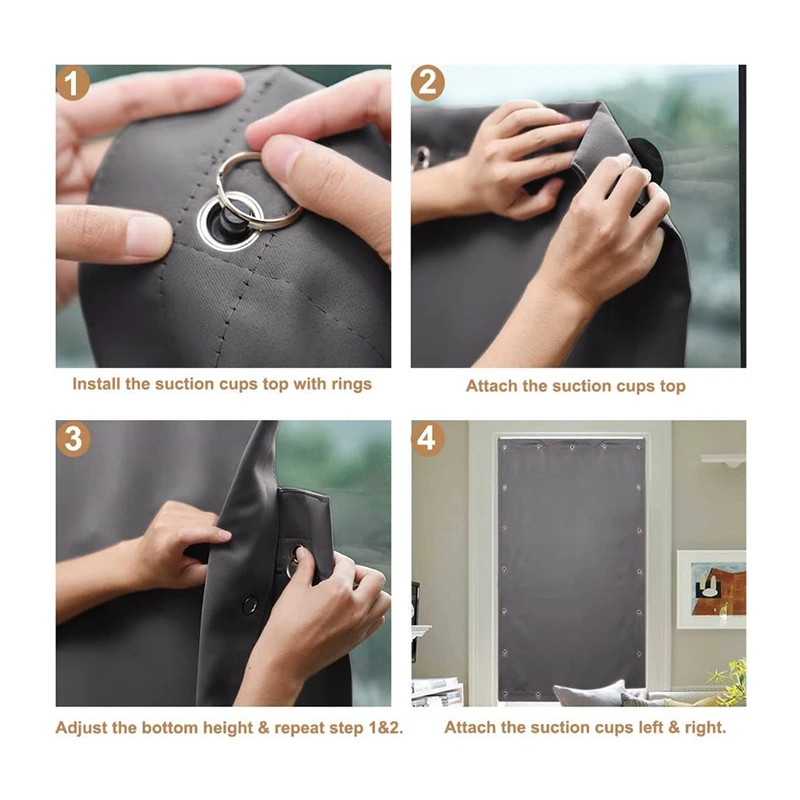 1

Install the suction cups top with rings

2

Attach the suction cups top

3

Adjust the bottom height & repeat step 1&2.

4

Attach the suction cups left & right.