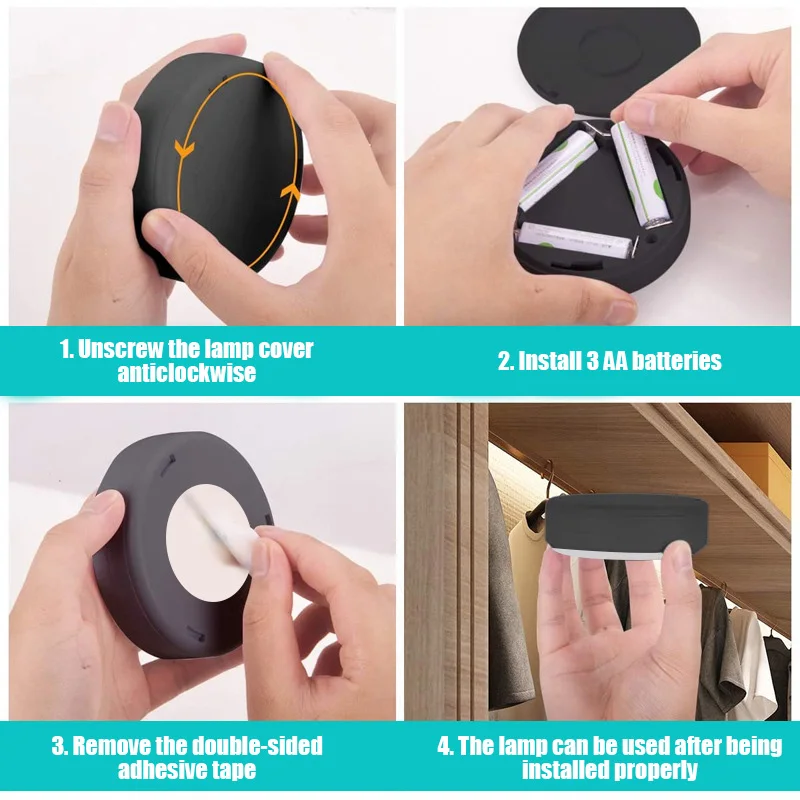 1. Unscrew the lamp cover anticlockwise

2. Install 3 AA batteries

3. Remove the double-sided adhesive tape

4. The lamp can be used after being installed properly