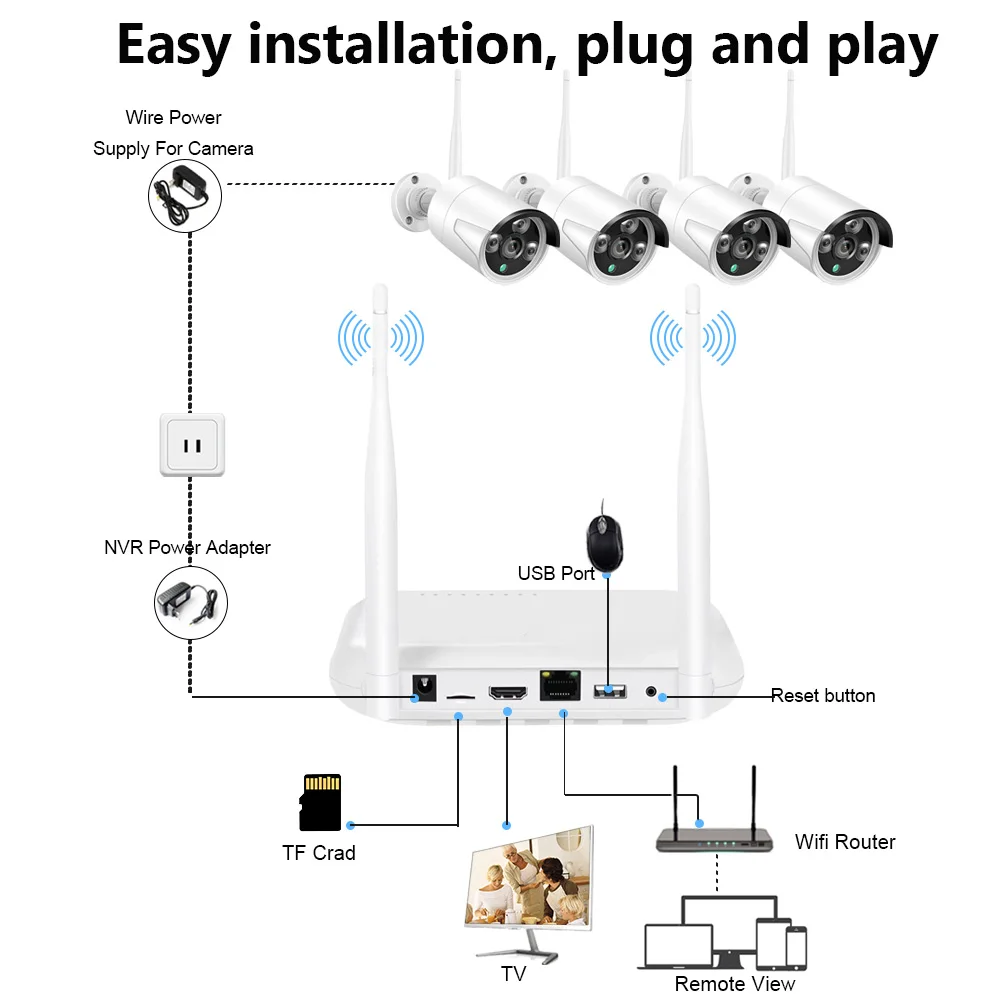 Easy installation, plug and play

Wire Power
Supply For Camera

NVR Power Adapter

USB Port

Reset button

TF Crad

TV

Wifi Router

Remote View