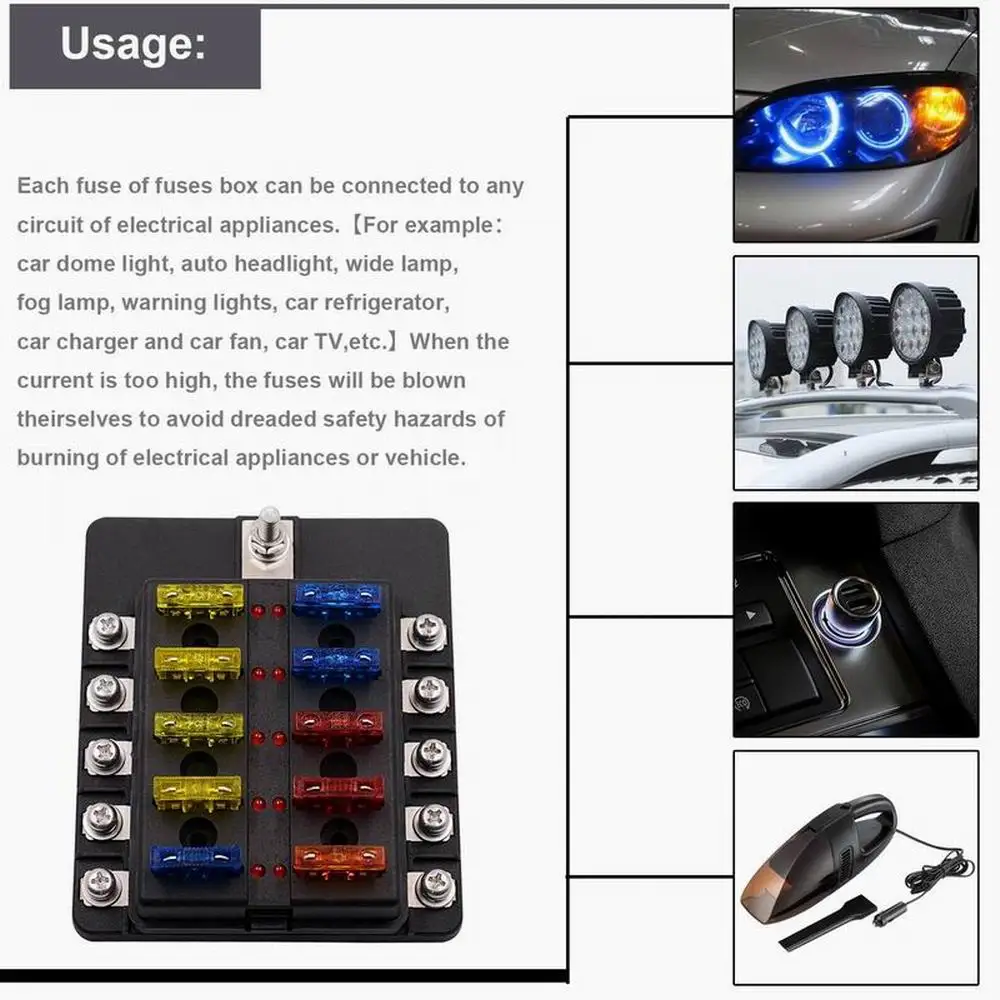 Usage:

Each fuse of fuses box can be connected to any circuit of electrical appliances.【For example: car dome light, auto headlight, wide lamp, fog lamp, warning lights, car refrigerator, car charger and car fan, car TV,etc.】When the current is too high, the fuses will be blown theirselves to avoid dreaded safety hazards of burning of electrical appliances or vehicle.