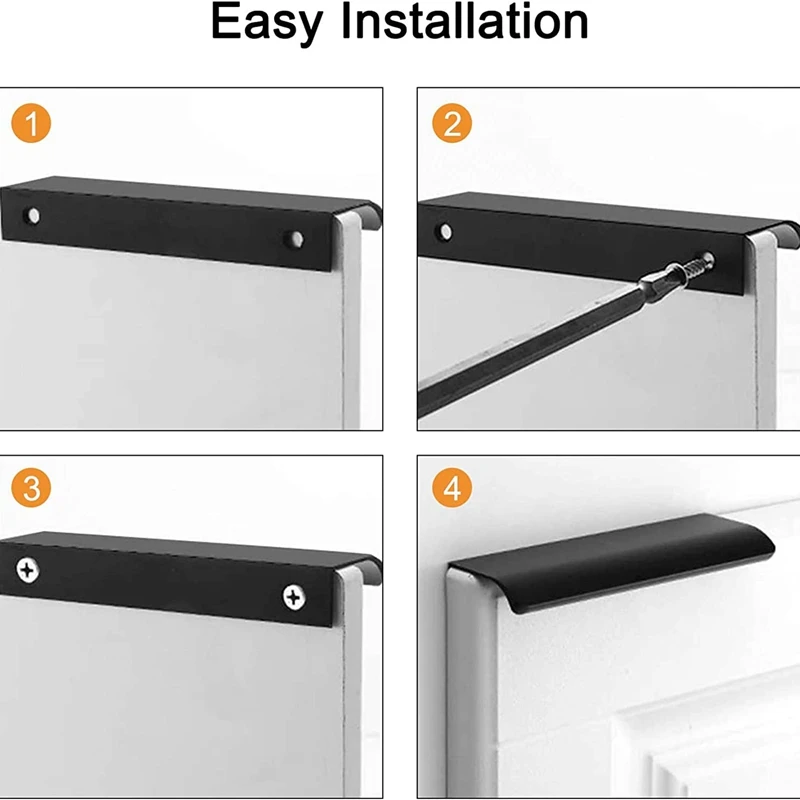 Easy Installation

1

2

3

4