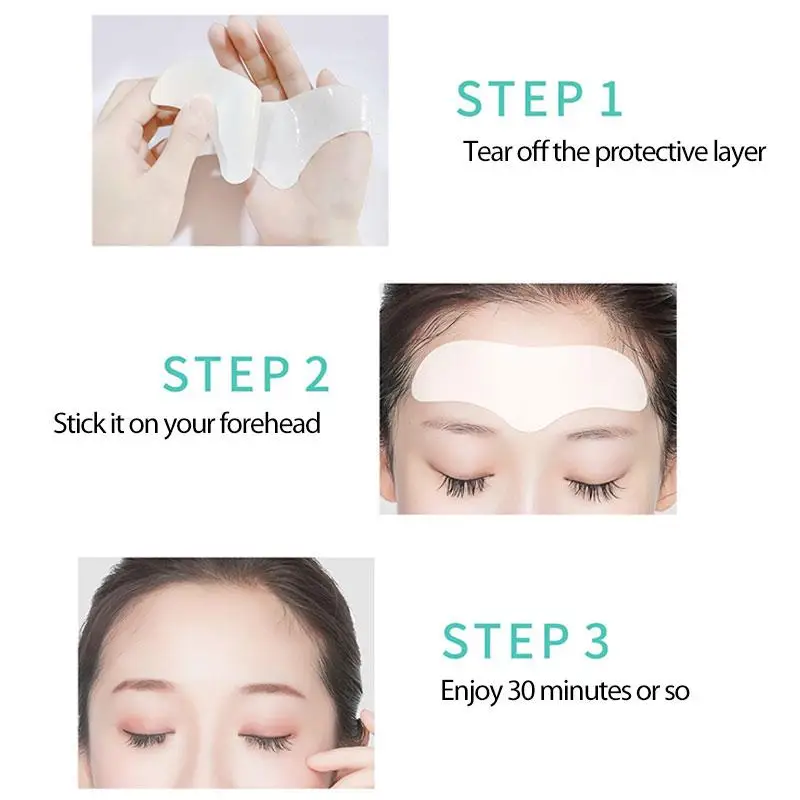 STEP 1
Tear off the protective layer

STEP 2
Stick it on your forehead

STEP 3
Enjoy 30 minutes or so