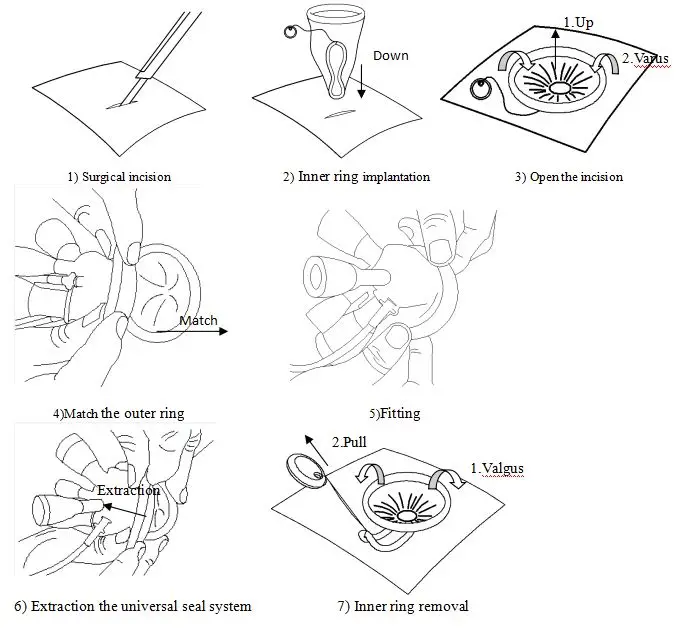 Down

1.Up

2.Varus

1) Surgical incision

2) Inner ring implantation

3) Open the incision

Match

4)Match the outer ring

5)Fitting

Extraction

2.Pull

1.Valgus

6) Extraction the universal seal system

7) Inner ring removal