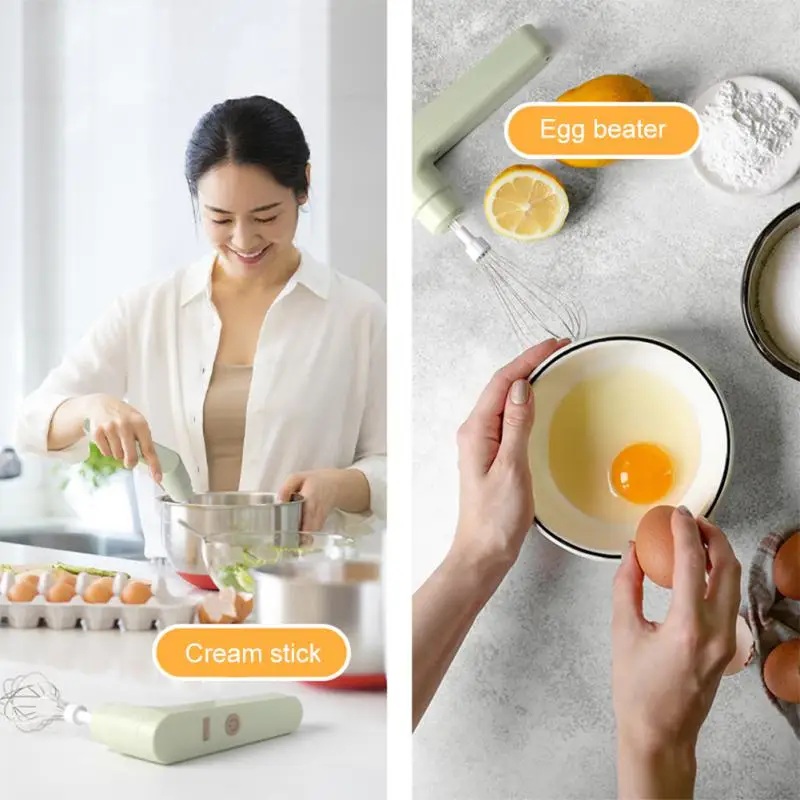 Cream stick

Egg beater