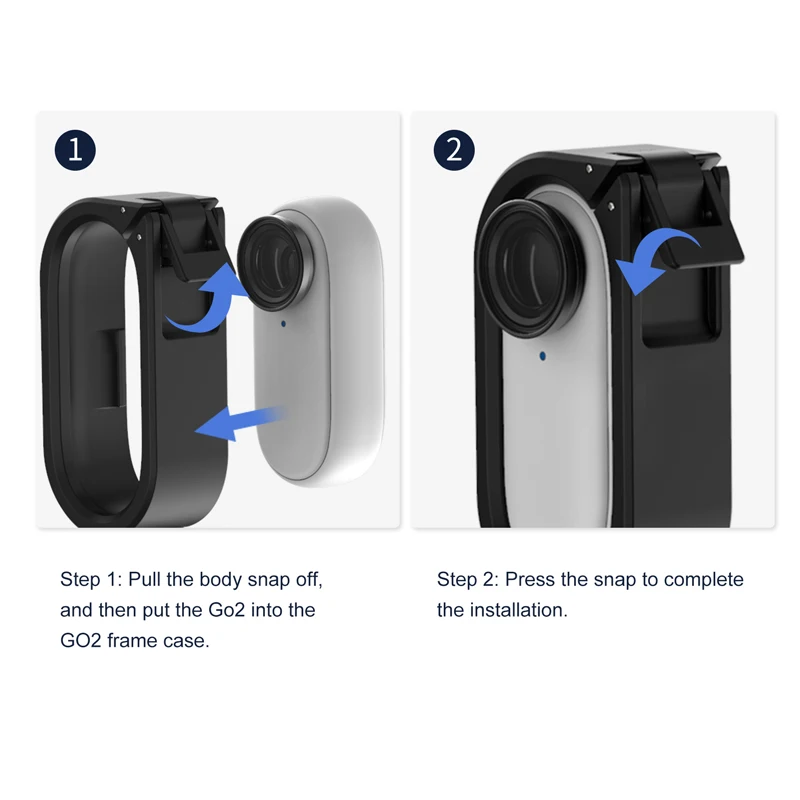 1

Step 1: Pull the body snap off, and then put the Go2 into the GO2 frame case.

2

Step 2: Press the snap to complete the installation.