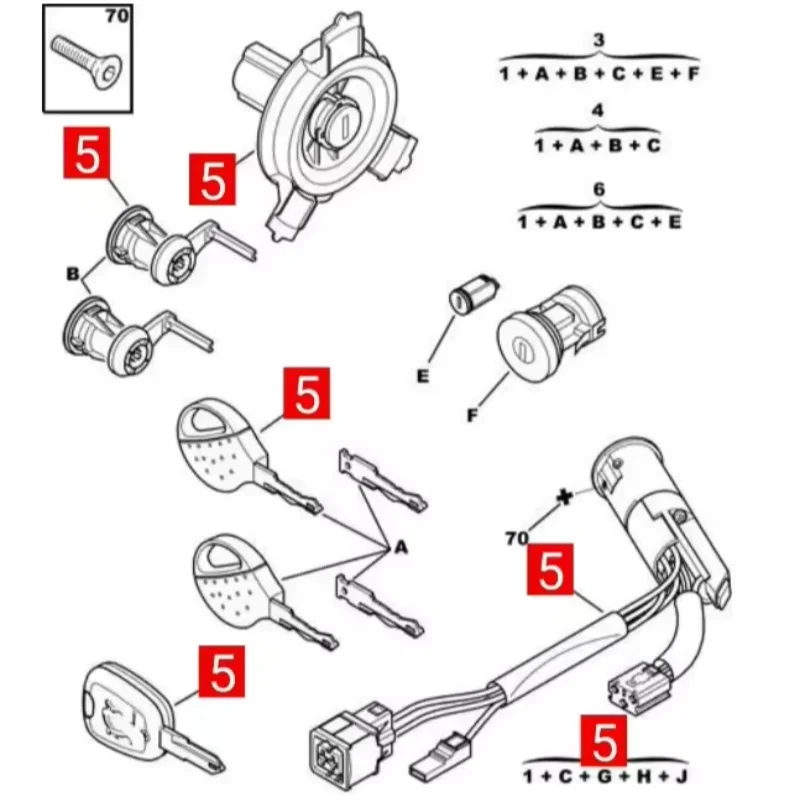 70

3
1 + A + B + C + E + F

4
1 + A + B + C

6
1 + A + B + C + E

5

5

B

E

F

5

A

70

5

5

5
1 + C + G + H + J