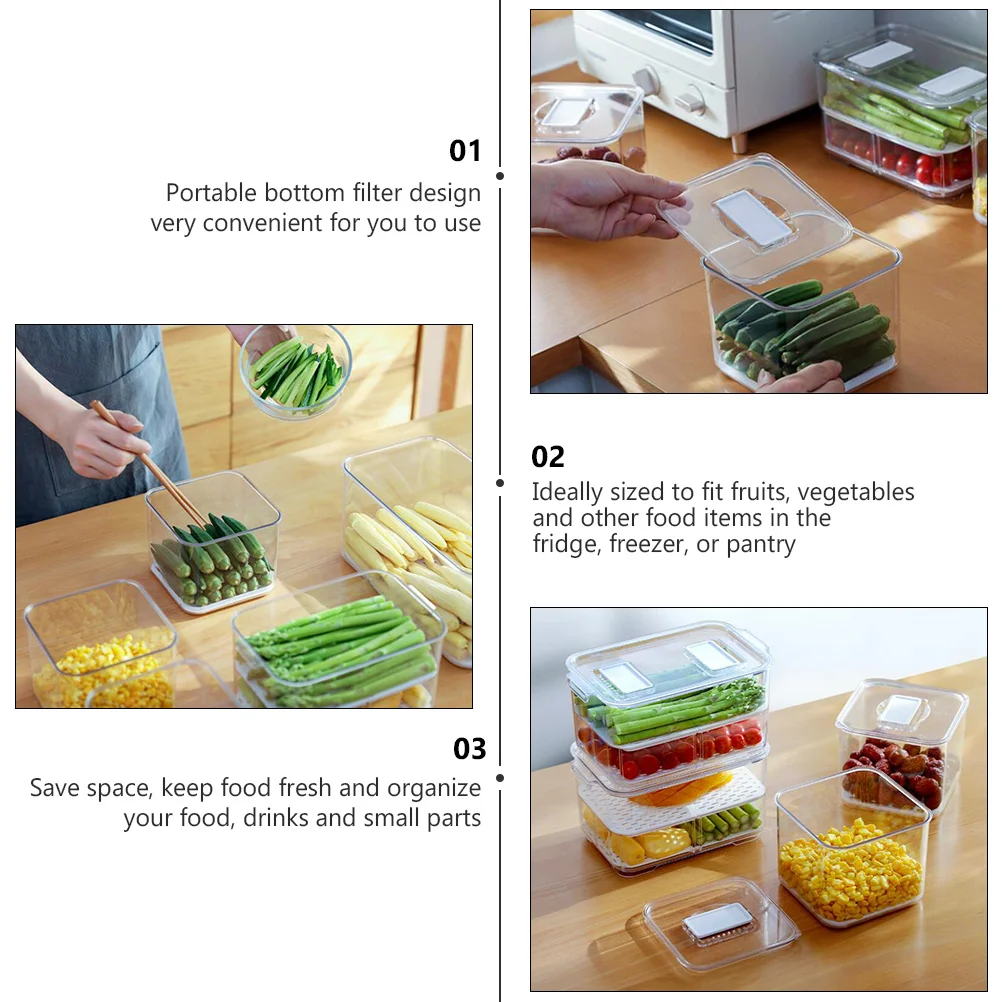 01
Portable bottom filter design very convenient for you to use

02
Ideally sized to fit fruits, vegetables and other food items in the fridge, freezer, or pantry

03
Save space, keep food fresh and organize your food, drinks and small parts