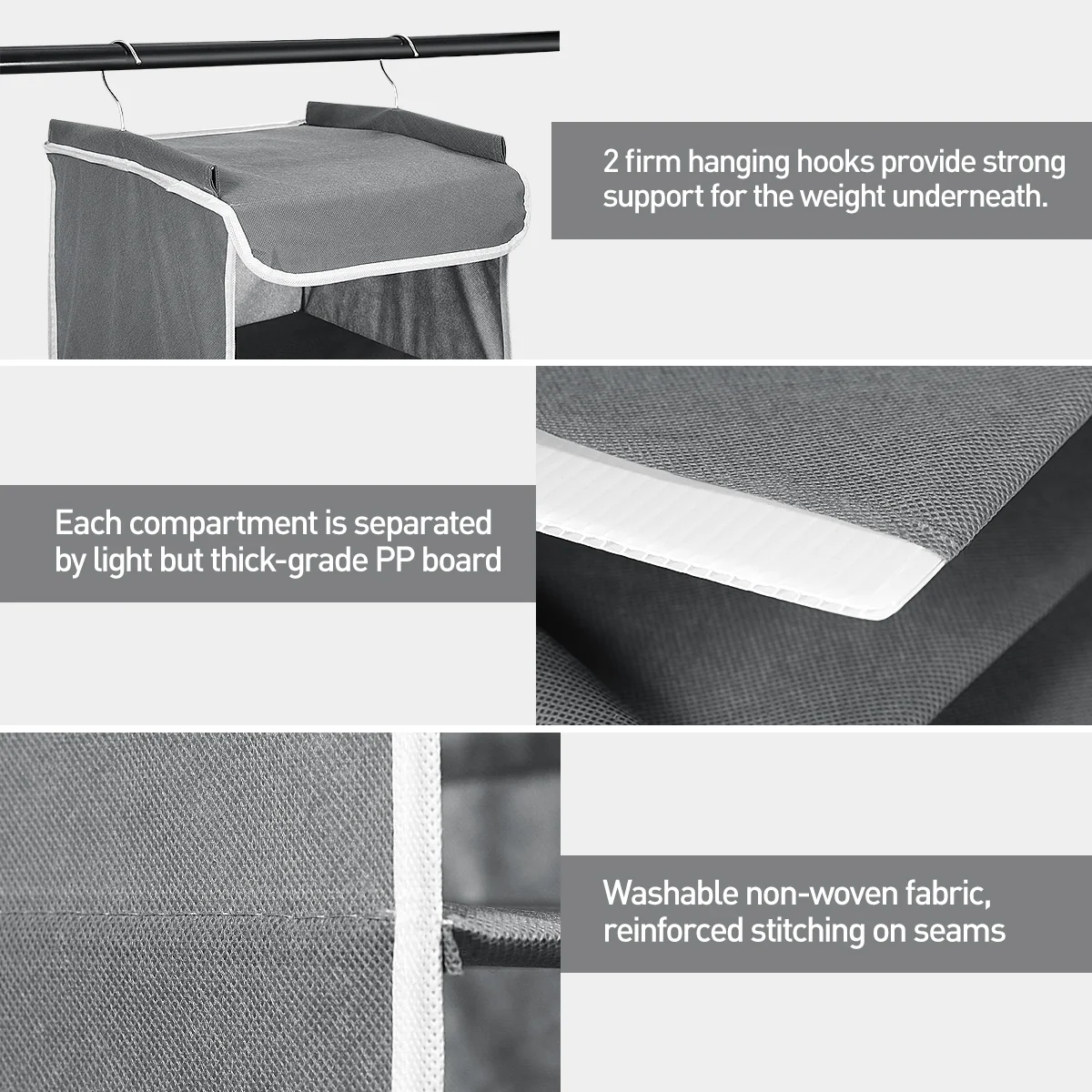 2 firm hanging hooks provide strong support for the weight underneath.

Each compartment is separated by light but thick-grade PP board

Washable non-woven fabric, reinforced stitching on seams