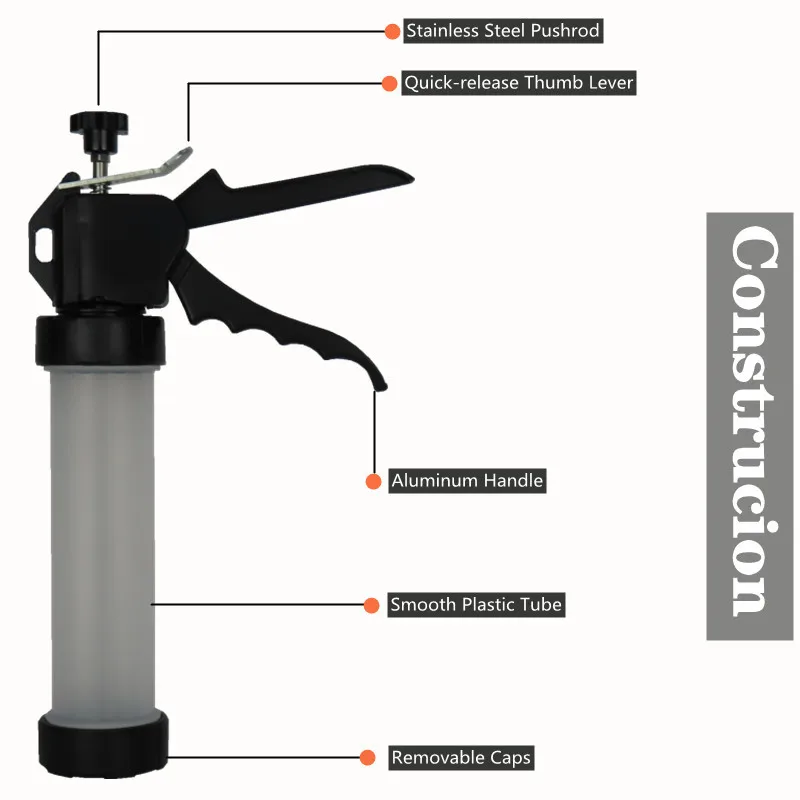 Stainless Steel Pushrod
Quick-release Thumb Lever
Aluminum Handle
Smooth Plastic Tube
Removable Caps

Construcion