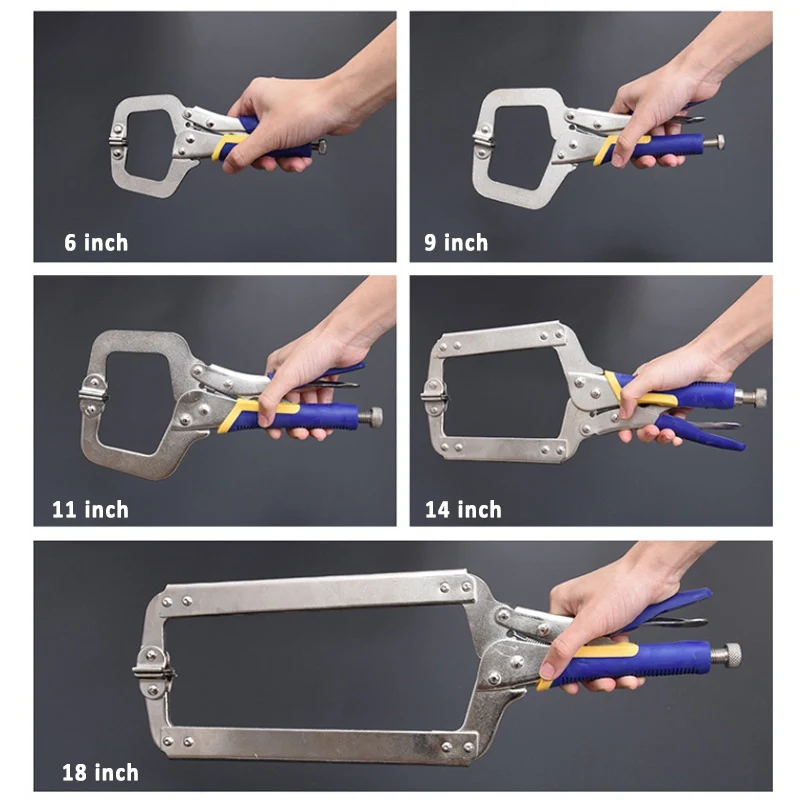 6 inch

9 inch

11 inch

14 inch

18 inch