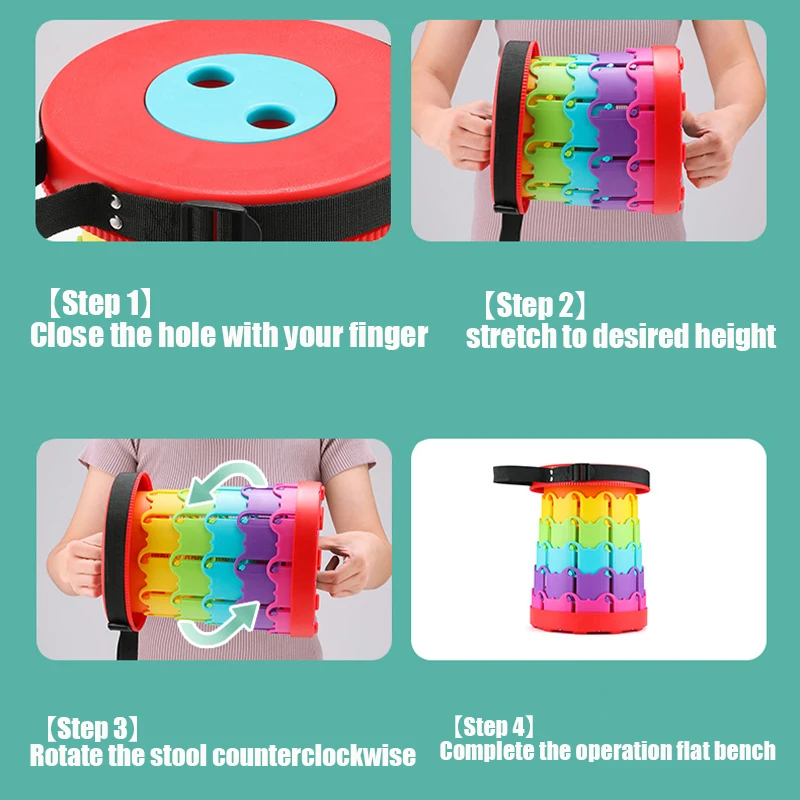 【Step 1】
Close the hole with your finger

【Step 2】
stretch to desired height

【Step 3】
Rotate the stool counterclockwise

【Step 4】
Complete the operation flat bench