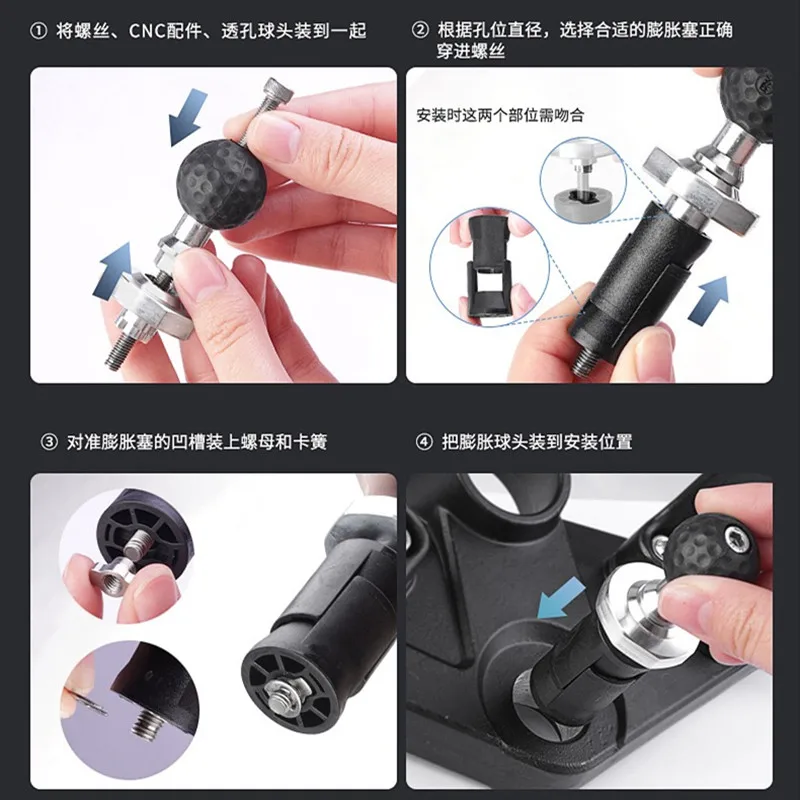 ① 将螺丝、CNC配件、透孔球头装到一起

② 根据孔位直径，选择合适的膨胀塞正确穿进螺丝

安装时这两个部位需吻合

③ 对准膨胀塞的凹槽装上螺母和卡簧

④ 把膨胀球头装到安装位置